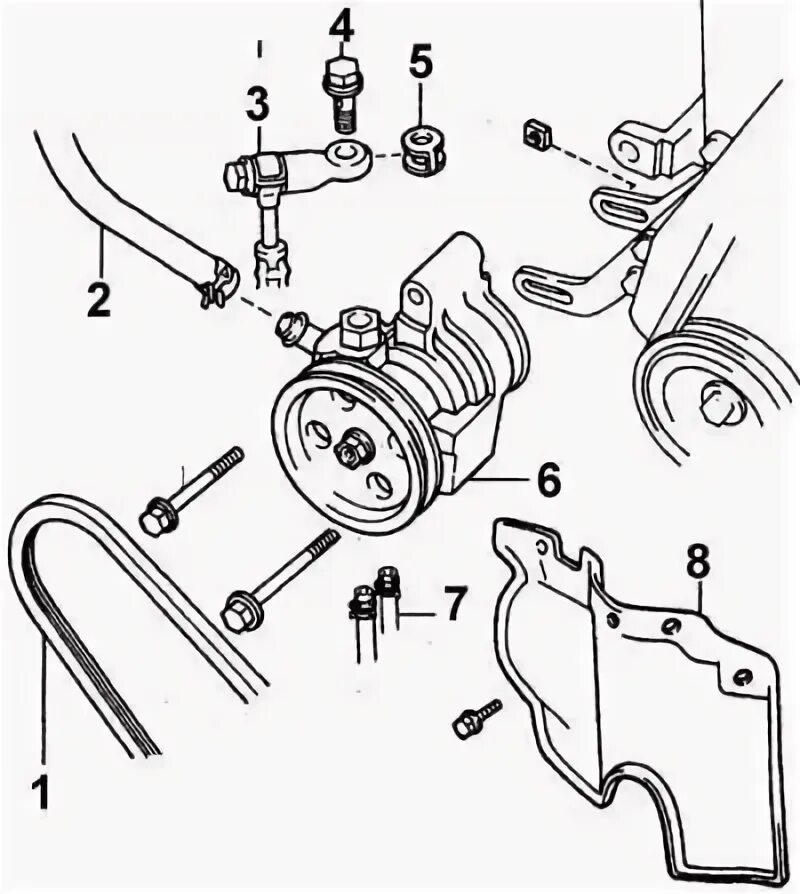 4
5
3
2
6
8
7
1