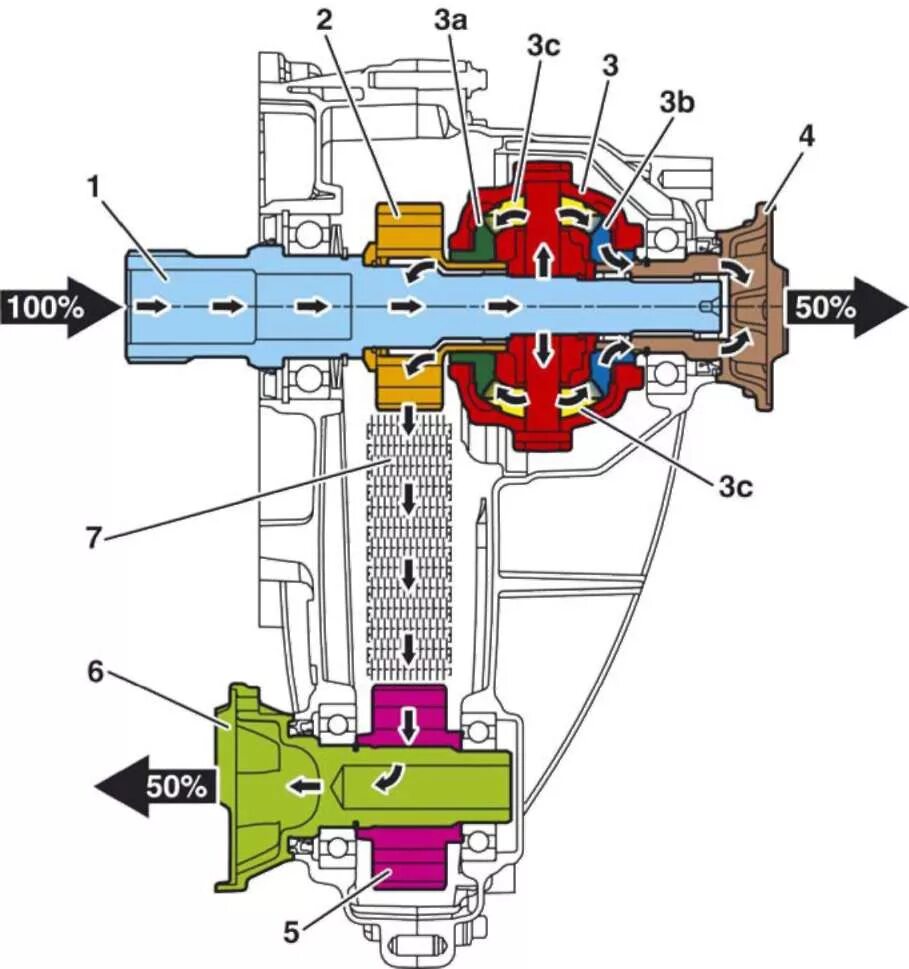 2
3a
3c
3
3b
4
1
100%
50%
3c
7
6
50%
5