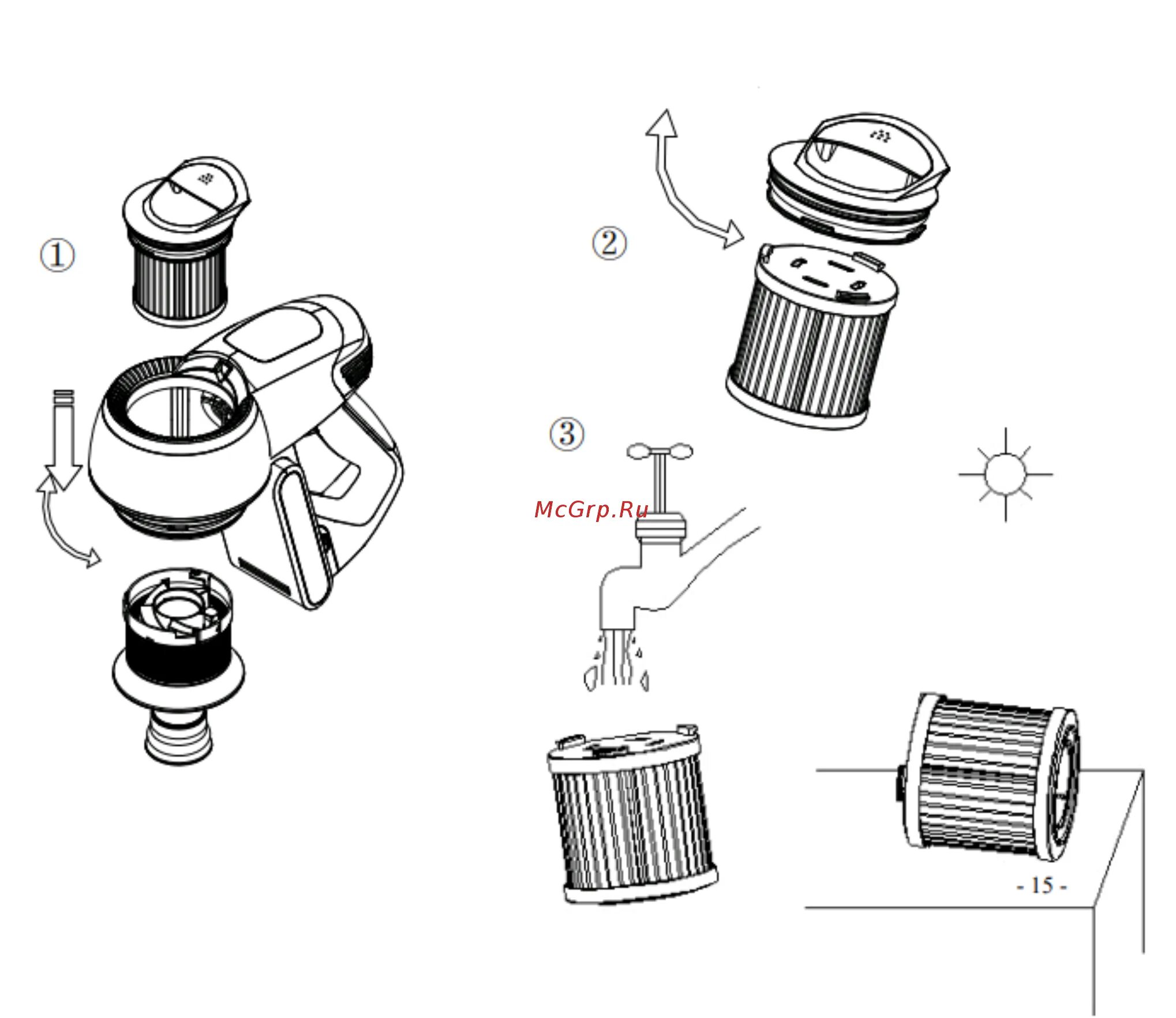 ①

②

③

McGrp.Ru

- 15 -