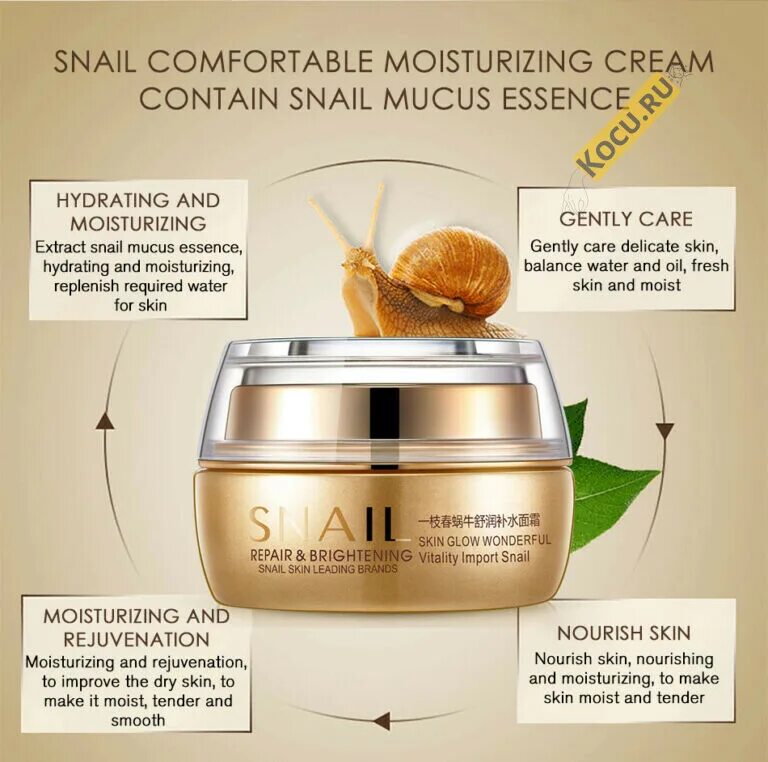 SNAIL COMFORTABLE MOISTURIZING CREAM CONTAIN SNAIL MUCUS ESSENCE

KOCU.RU

HYDRATING AND MOISTURIZING
Extract snail mucus essence, hydrating and moisturizing, replenish required water for skin

GENTLY CARE
Gently care delicate skin, balance water and oil, fresh skin and moist

SNAIL
REPAIR & BRIGHTENING
SNAIL SKIN LEADING BRANDS
一枝春蜗牛舒润补水面霜
SKIN GLOW WONDERFUL
Vitality Import Snail

MOISTURIZING AND REJUVENATION
Moisturizing and rejuvenation, to improve the dry skin, to make it moist, tender and smooth

NOURISH SKIN
Nourish skin, nourishing and moisturizing, to make skin moist and tender