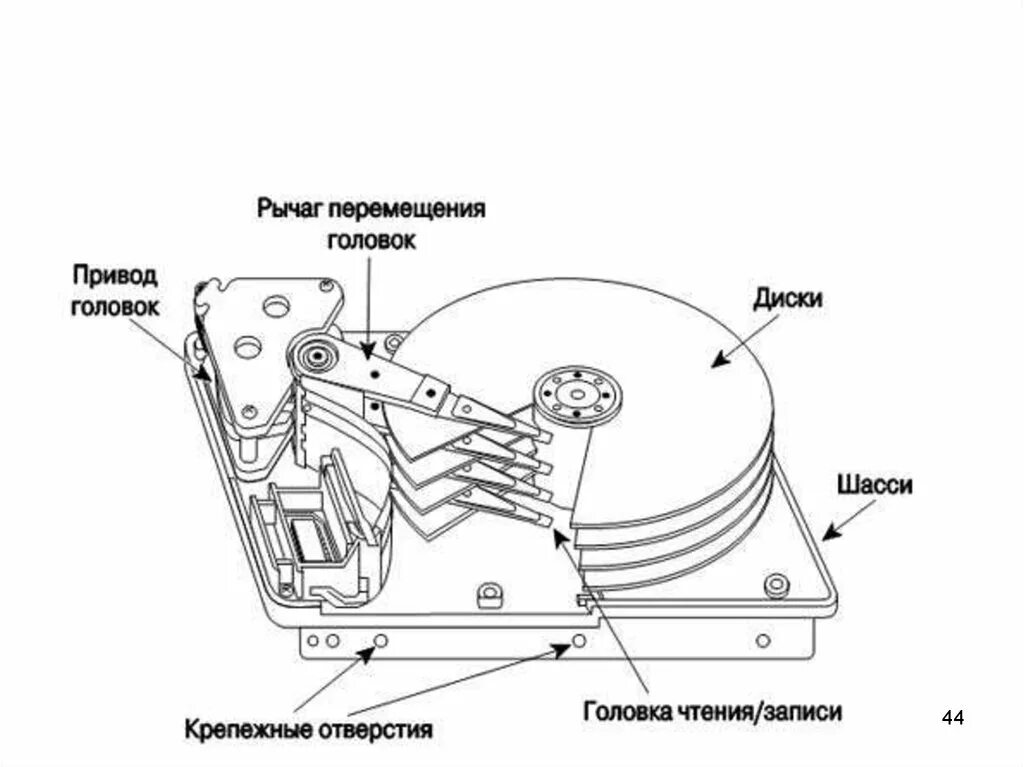 Рычаг перемещения головок

Привод головок

Диски

Шасси

Головка чтения/записи

Крепежные отверстия

44