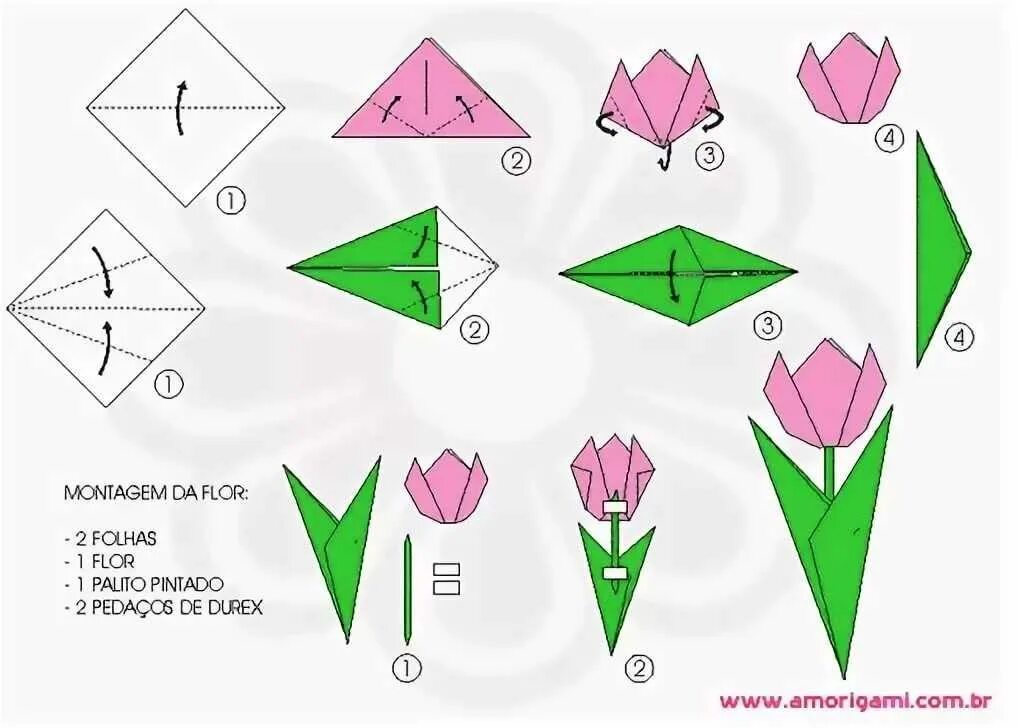 1
2
3
4
1
2
3
4

MONTAGEM DA FLOR:

- 2 FOLHAS
- 1 FLOR
- 1 PALITO PINTADO
- 2 PEDAÇOS DE DUREX

1
2

www.amorigami.com.br