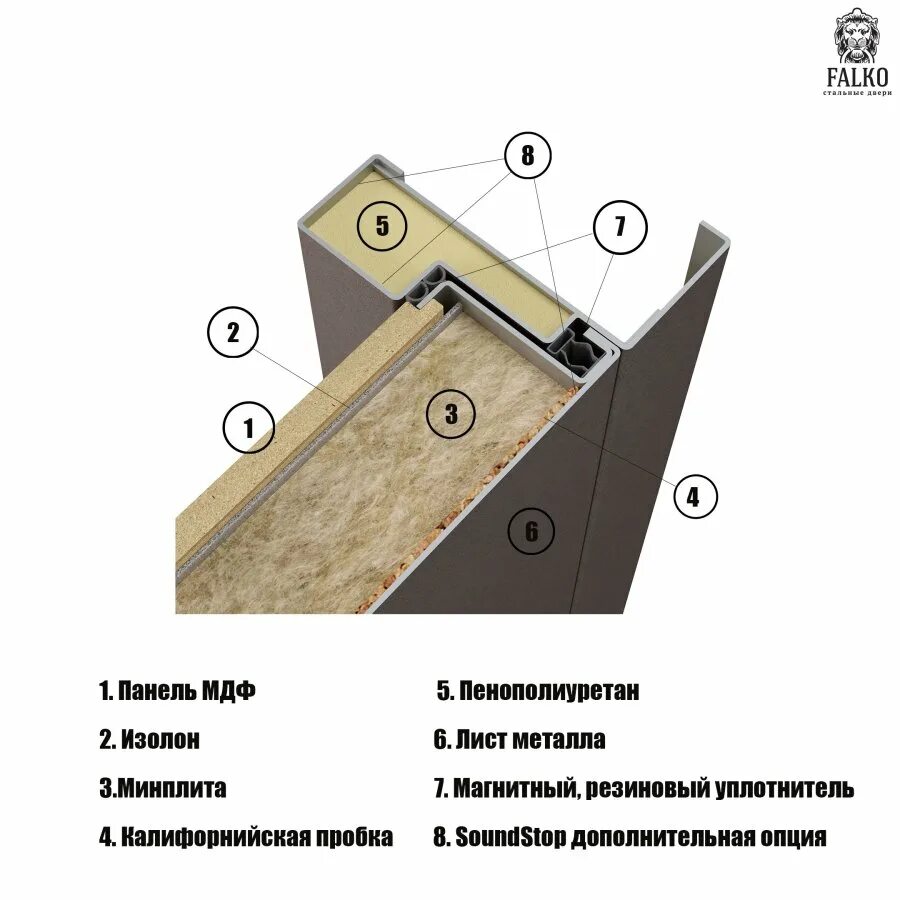 FALKO
стальные двери

8
5
7
2
1
3
4
6

1. Панель МДФ
2. Изолон
3.Минплита
4. Калифорнийская пробка

5. Пенополиуретан
6. Лист металла
7. Магнитный, резиновый уплотнитель
8. SoundStop дополнительная опция