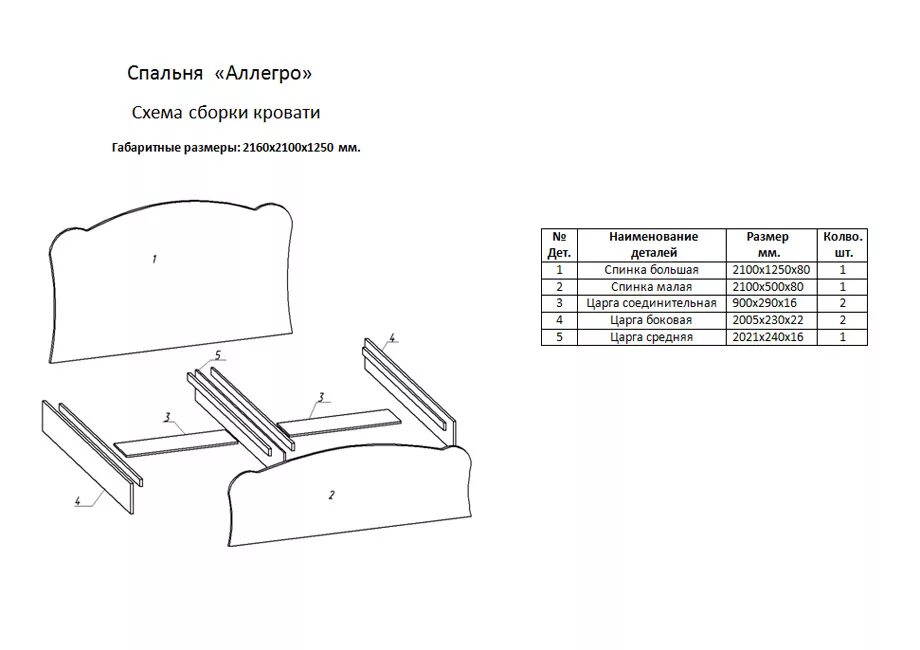 Спальня «Аллегро»

Схема сборки кровати

Габаритные размеры: 2160х2100х1250 мм.

1

5

4

3

3

4

2

| № Дет. | Наименование деталей | Размер мм. | Колво. шт. |
|---|---|---|---|
| 1 | Спинка большая | 2100х1250х80 | 1 |
| 2 | Спинка малая | 2100х500х80 | 1 |
| 3 | Царга соединительная | 900х290х16 | 2 |
| 4 | Царга боковая | 2005х230х22 | 2 |
| 5 | Царга средняя | 2021х240х16 | 1 |