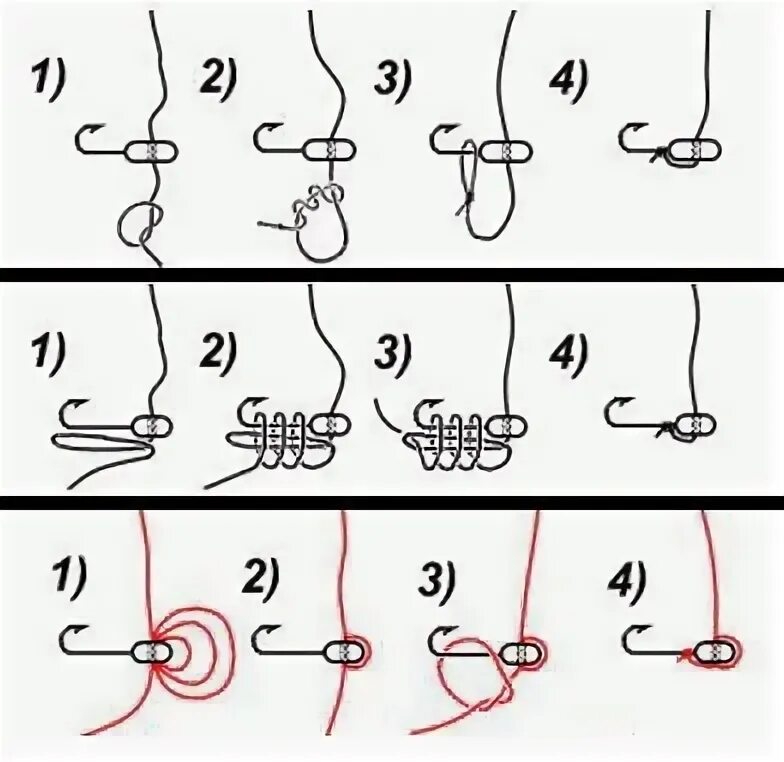 1) 2) 3) 4)

1) 2) 3) 4)

1) 2) 3) 4)