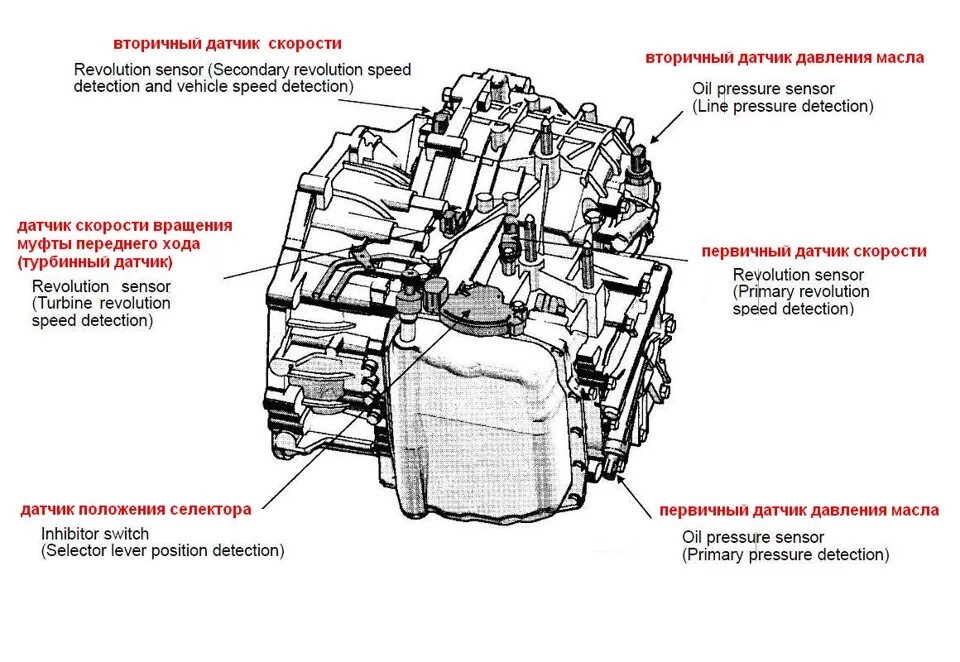 вторичный датчик скорости
Revolution sensor (Secondary revolution speed detection and vehicle speed detection)

вторичный датчик давления масла
Oil pressure sensor
(Line pressure detection)

датчик скорости вращения муфты переднего хода (турбинный датчик)
Revolution sensor
(Turbine revolution speed detection)

первичный датчик скорости
Revolution sensor
(Primary revolution speed detection)

датчик положения селектора
Inhibitor switch
(Selector lever position detection)

первичный датчик давления масла
Oil pressure sensor
(Primary pressure detection)