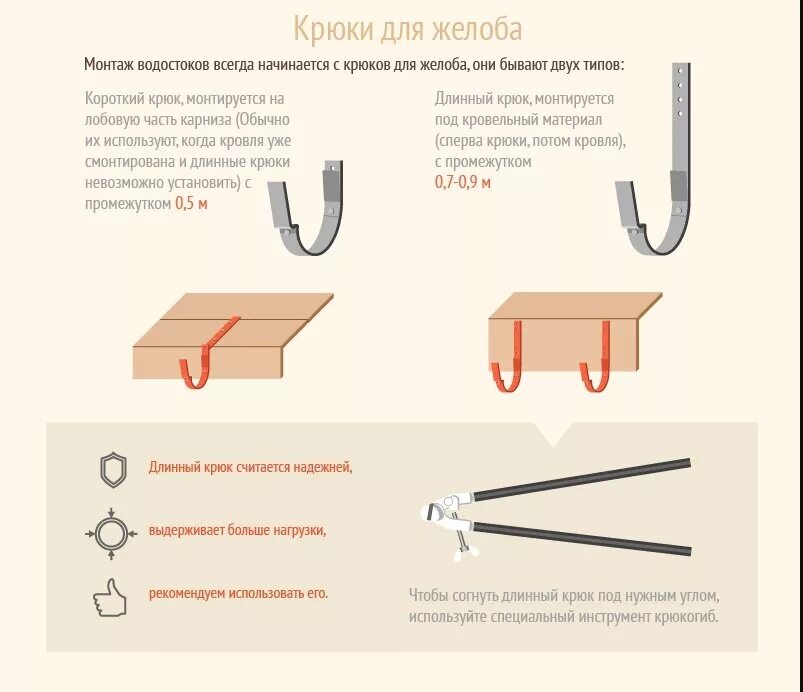 Крюки для желоба

Монтаж водостоков всегда начинается с крюков для желоба, они бывают двух типов:

Короткий крюк, монтируется на лобовую часть карниза (Обычно их используют, когда кровля уже смонтирована и длинные крюки невозможно установить) с промежутком 0,5 м

Длинный крюк, монтируется под кровельный материал (сперва крюки, потом кровля), с промежутком 0,7-0,9 м

Длинный крюк считается надежней,

выдерживает больше нагрузки,

рекомендуем использовать его.

Чтобы согнуть длинный крюк под нужным углом, используйте специальный инструмент крюкогиб.