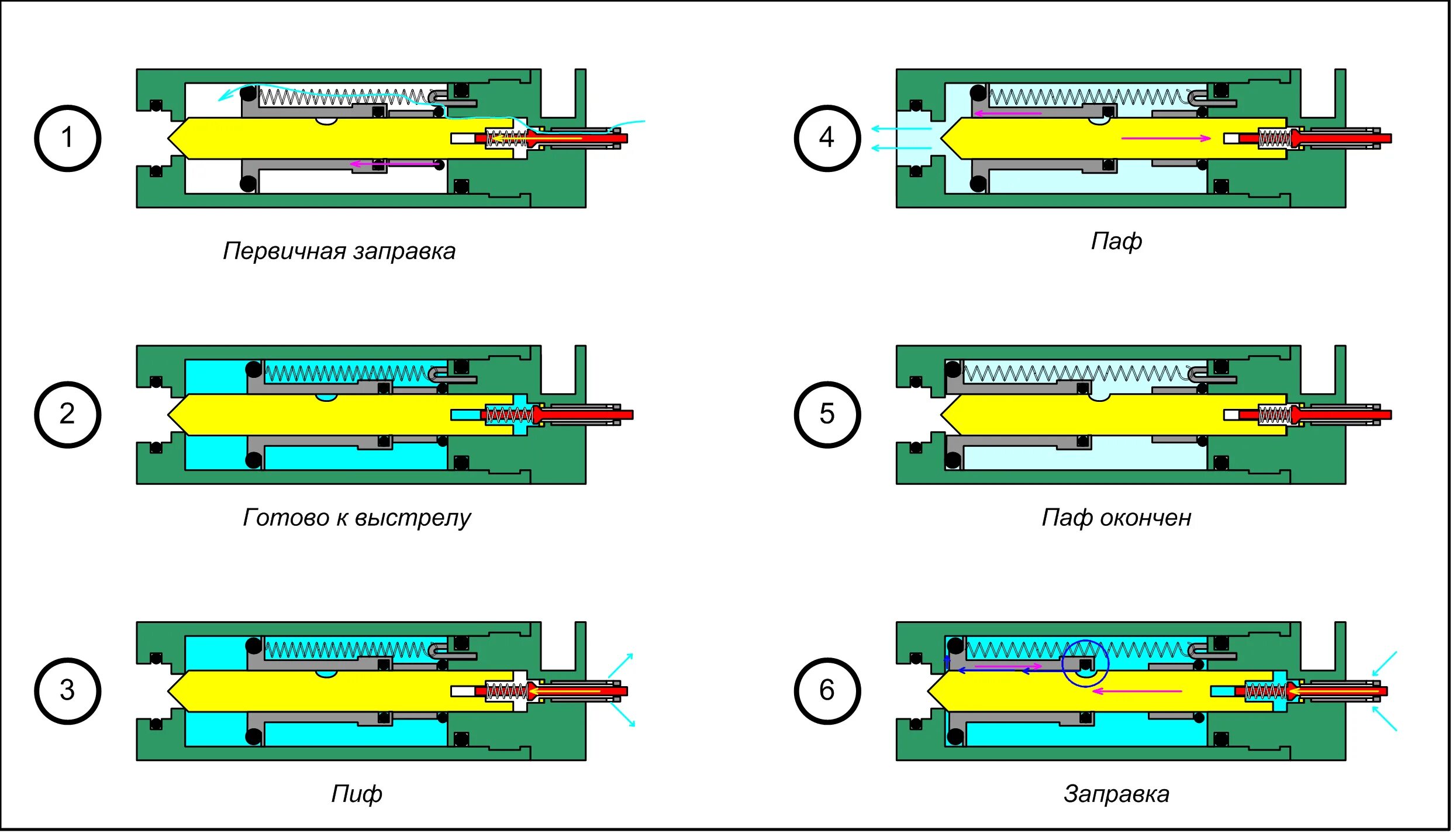 1

Первичная заправка

2

Готово к выстрелу

3

Пиф

4

Паф

5

Паф окончен

6

Заправка