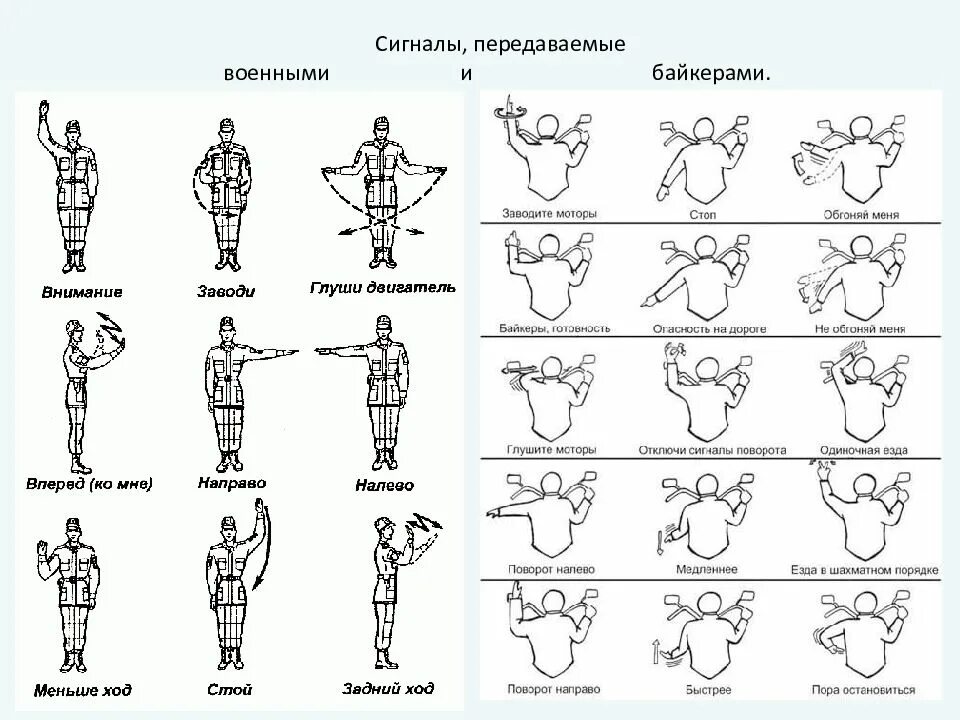 Сигналы, передаваемые
военными и байкерами.

Внимание
Заводи
Глуши двигатель
Вперед (ко мне)
Направо
Налево
Меньше ход
Стой
Задний ход

Заводите моторы
Стоп
Обгоняй меня
Байкеры, готовность
Опасность на дороге
Не обгоняй меня
Глушите моторы
Отключи сигналы поворота
Одиночная езда
Поворот налево
Медленнее
Езда в шахматном порядке
Поворот направо
Быстрее
Пора остановиться