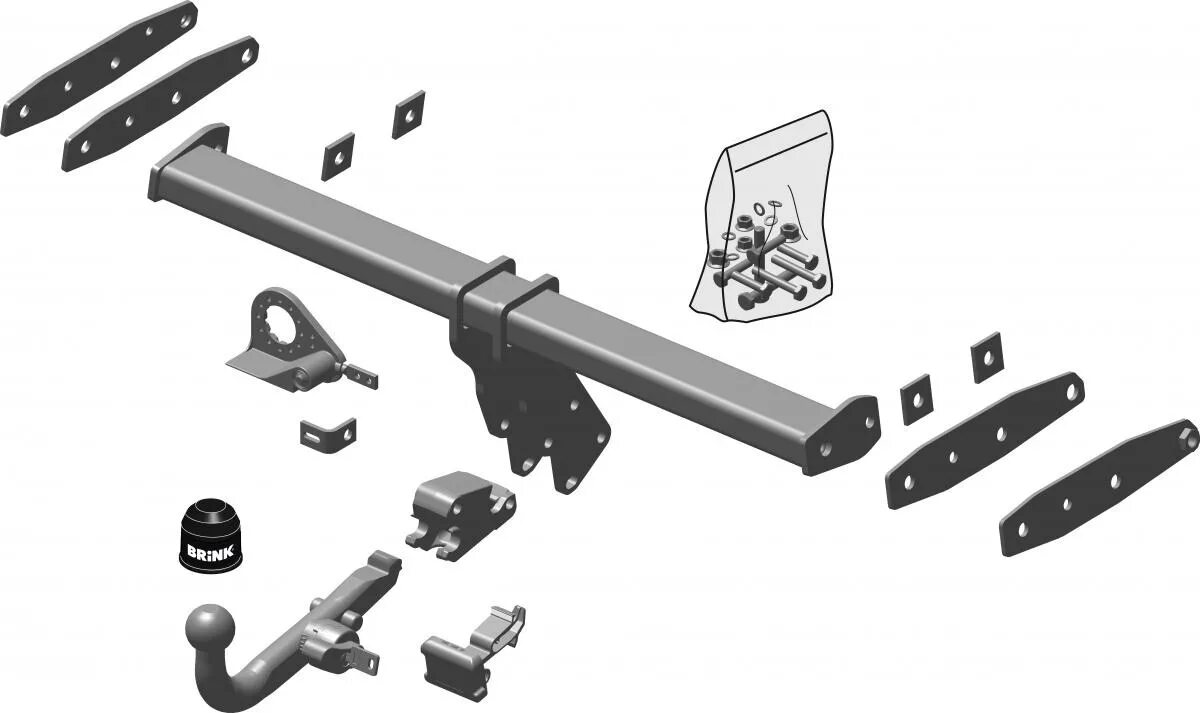 BRINK