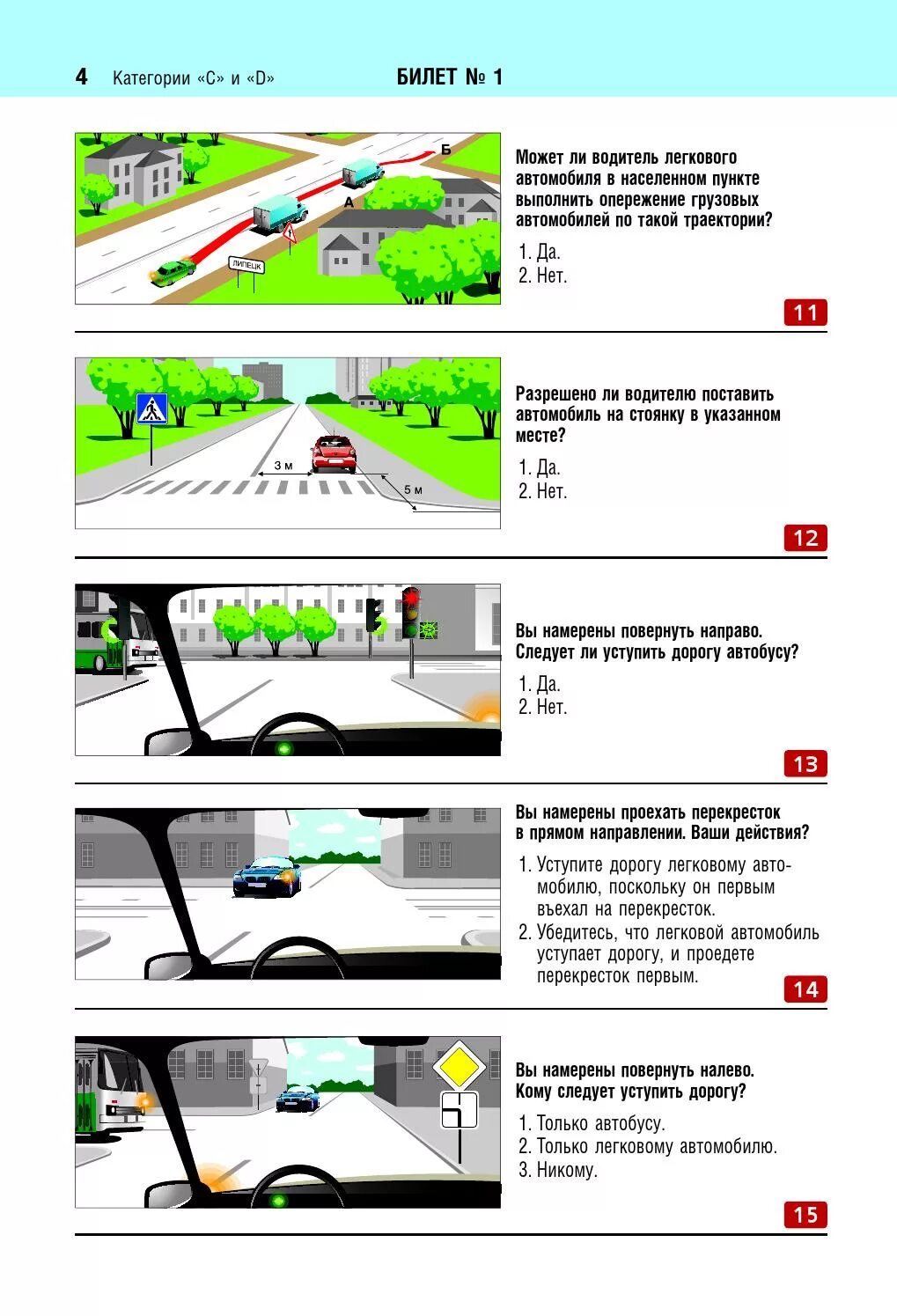 4 Категории «C» и «D» БИЛЕТ № 1

Б
А
ЛИПЕЦК

Может ли водитель легкового автомобиля в населенном пункте выполнить опережение грузовых автомобилей по такой траектории?

1. Да.
2. Нет.

11

3 м
5 м

Разрешено ли водителю поставить автомобиль на стоянку в указанном месте?

1. Да.
2. Нет.

12

Вы намерены повернуть направо. Следует ли уступить дорогу автобусу?

1. Да.
2. Нет.

13

Вы намерены проехать перекресток в прямом направлении. Ваши действия?

1. Уступите дорогу легковому автомобилю, поскольку он первым въехал на перекресток.
2. Убедитесь, что легковой автомобиль уступает дорогу, и проедете перекресток первым.

14

Вы намерены повернуть налево. Кому следует уступить дорогу?

1. Только автобусу.
2. Только легковому автомобилю.
3. Никому.

15