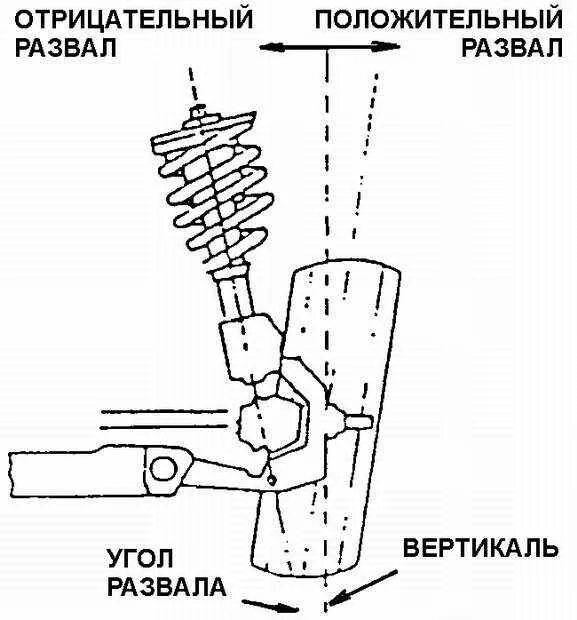 ОТРИЦАТЕЛЬНЫЙ РАЗВАЛ

ПОЛОЖИТЕЛЬНЫЙ РАЗВАЛ

УГОЛ РАЗВАЛА

ВЕРТИКАЛЬ