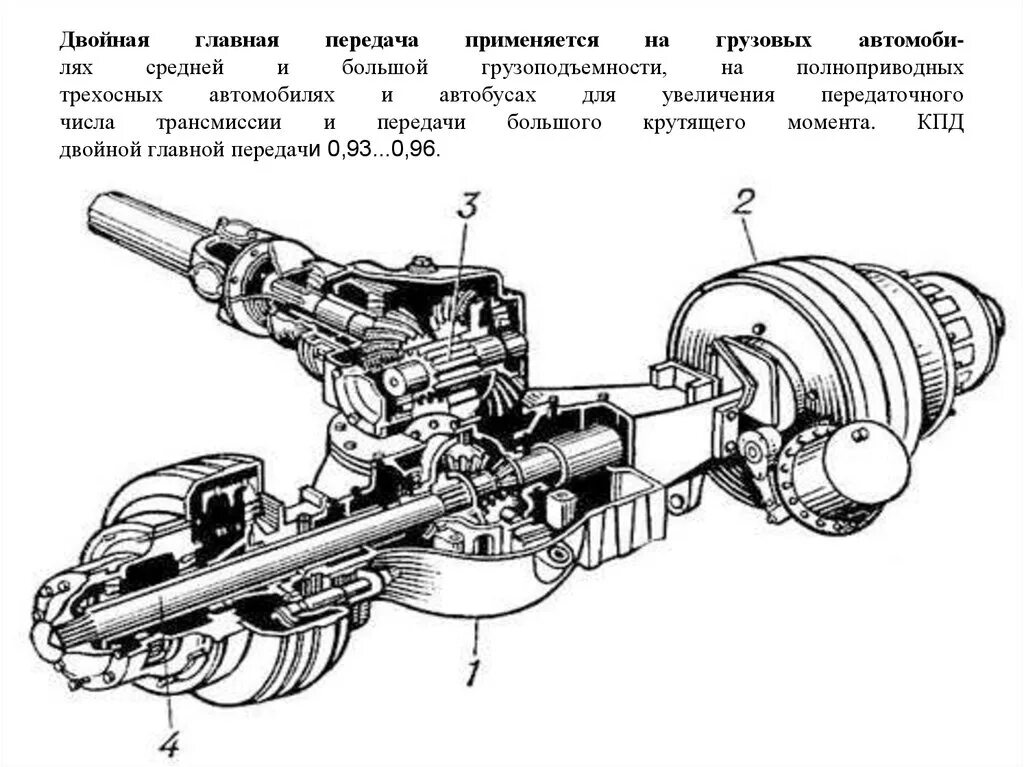 Двойная главная передача применяется на грузовых автомобилях средней и большой грузоподъемности, на полноприводных трехосных автомобилях и автобусах для увеличения передаточного числа трансмиссии и передачи большого крутящего момента. КПД двойной главной передачи 0,93...0,96.

3

2

1

4