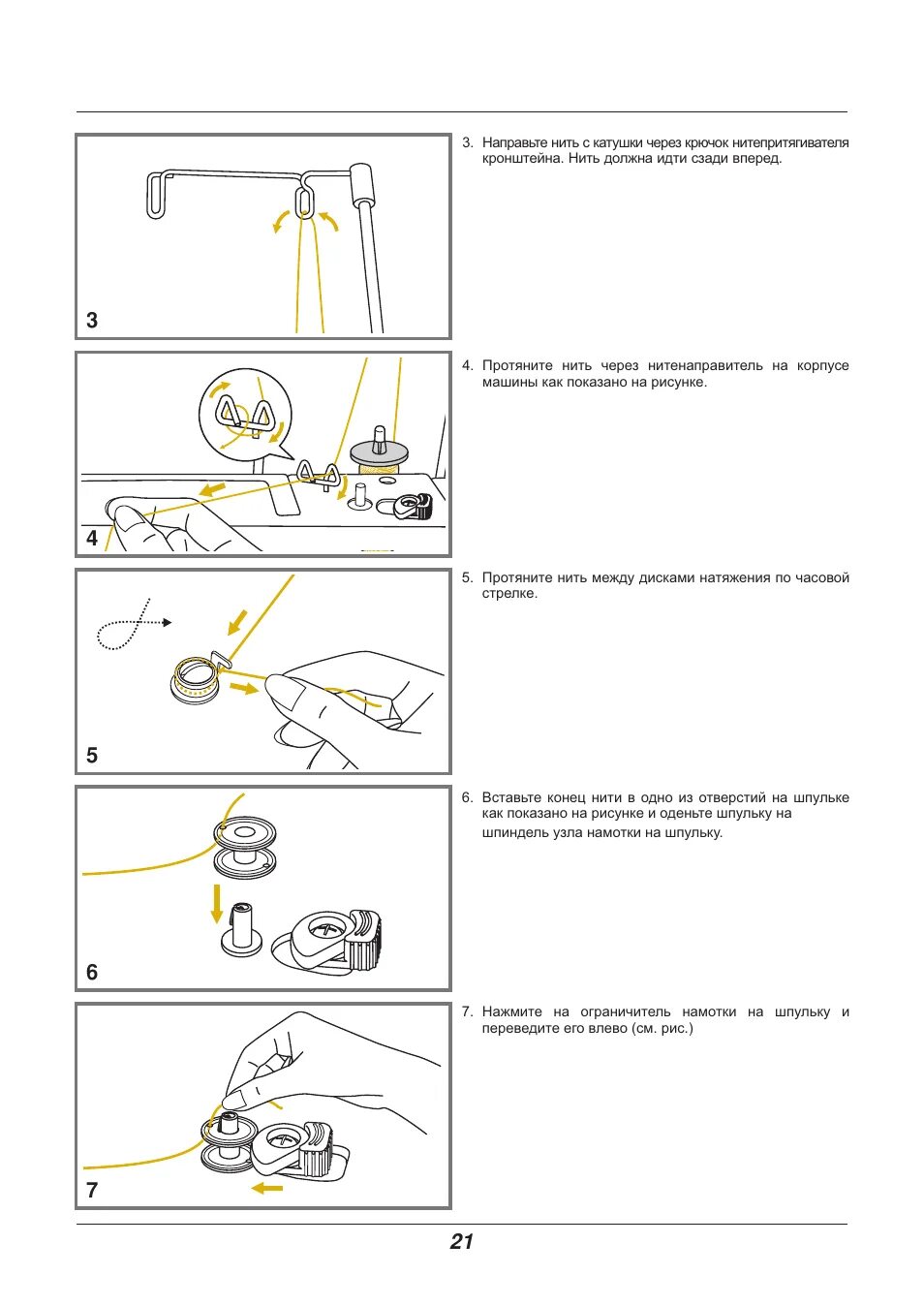 3

3. Направьте нить с катушки через крючок нитепритягивателя кронштейна. Нить должна идти сзади вперед.

4

4. Протяните нить через нитенаправитель на корпусе машины как показано на рисунке.

5

5. Протяните нить между дисками натяжения по часовой стрелке.

6

6. Вставьте конец нити в одно из отверстий на шпульке как показано на рисунке и оденьте шпульку на шпиндель узла намотки на шпульку.

7

7. Нажмите на ограничитель намотки на шпульку и переведите его влево (см. рис.)

21