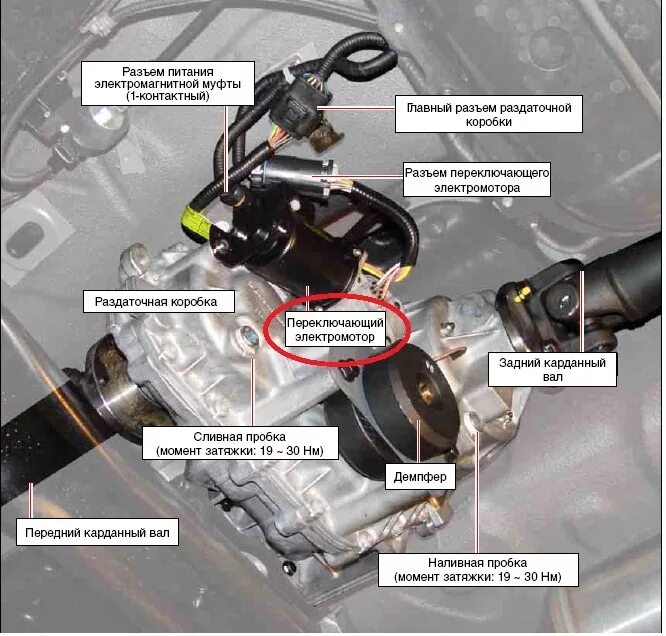 Разъем питания электромагнитной муфты (1-контактный)

Главный разъем раздаточной коробки

Разъем переключающего электромотора

Раздаточная коробка

Переключающий электромотор

Задний карданный вал

Сливная пробка (момент затяжки: 19 ~ 30 Нм)

Демпфер

Передний карданный вал

Наливная пробка (момент затяжки: 19 ~ 30 Нм)