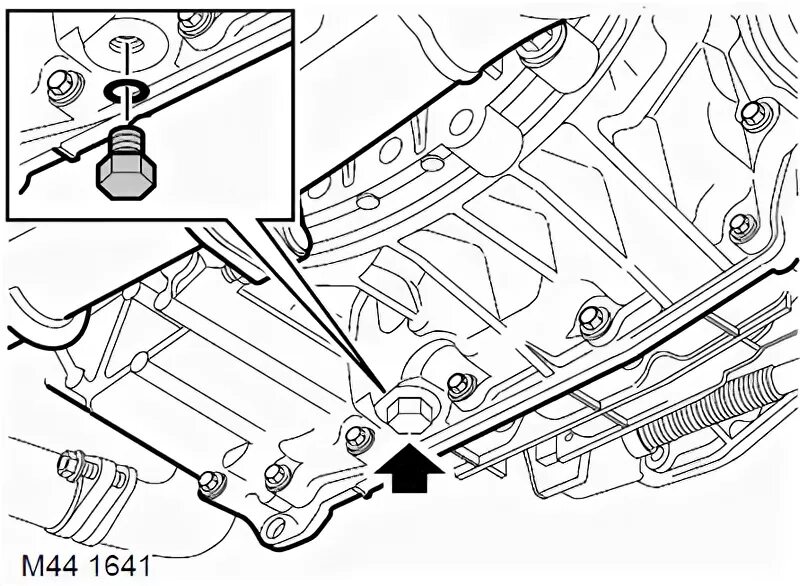 M44 1641