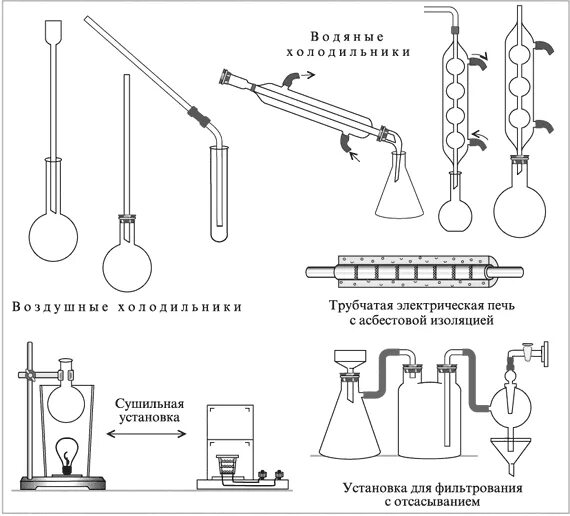 Водяные холодильники

Воздушные холодильники

Трубчатая электрическая печь с асбестовой изоляцией

Сушильная установка

Установка для фильтрования с отсасыванием