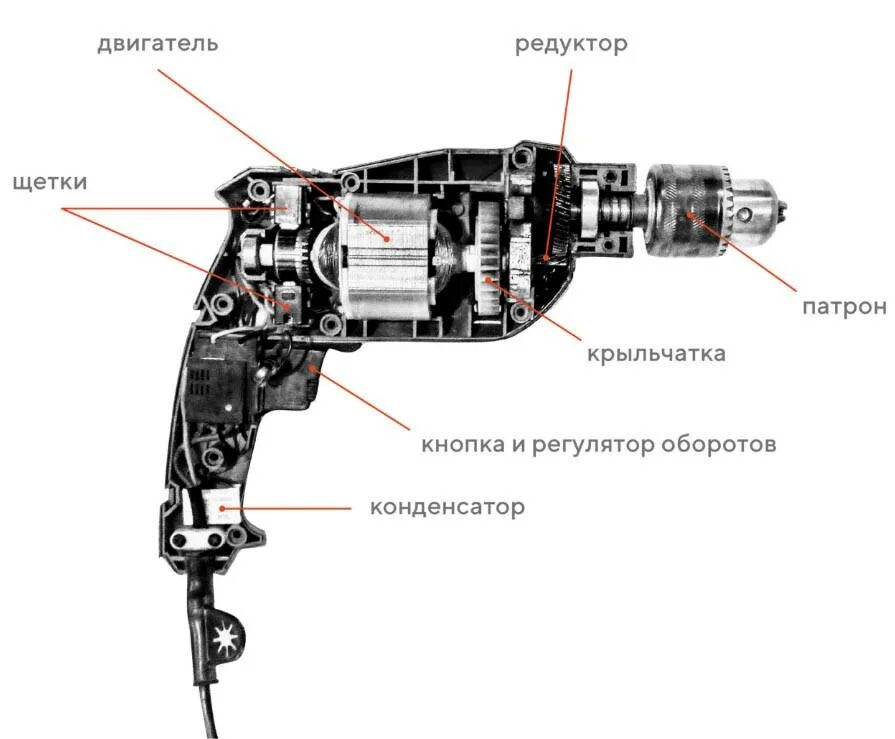 двигатель

редуктор

щетки

патрон

крыльчатка

кнопка и регулятор оборотов

конденсатор