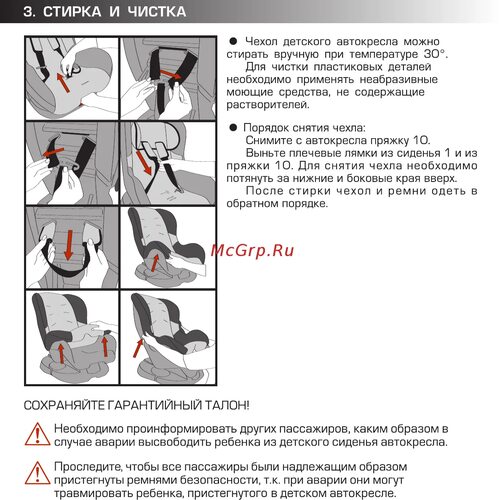 3. СТИРКА И ЧИСТКА

● Чехол детского автокресла можно стирать вручную при температуре 30°.
Для чистки пластиковых деталей необходимо применять неабразивные моющие средства, не содержащие растворителей.

● Порядок снятия чехла:
Снимите с автокресла пряжку 10.
Выньте плечевые лямки из сиденья 1 и из пряжки 10. Для снятия чехла необходимо потянуть за нижние и боковые края вверх.
После стирки чехол и ремни одеть в обратном порядке.

McGrp.Ru

СОХРАНЯЙТЕ ГАРАНТИЙНЫЙ ТАЛОН!

Необходимо проинформировать других пассажиров, каким образом в случае аварии высвободить ребенка из детского сиденья автокресла.

Проследите, чтобы все пассажиры были надлежащим образом пристегнуты ремнями безопасности, т.к. при аварии они могут травмировать ребенка, пристегнутого в детском автокресле.