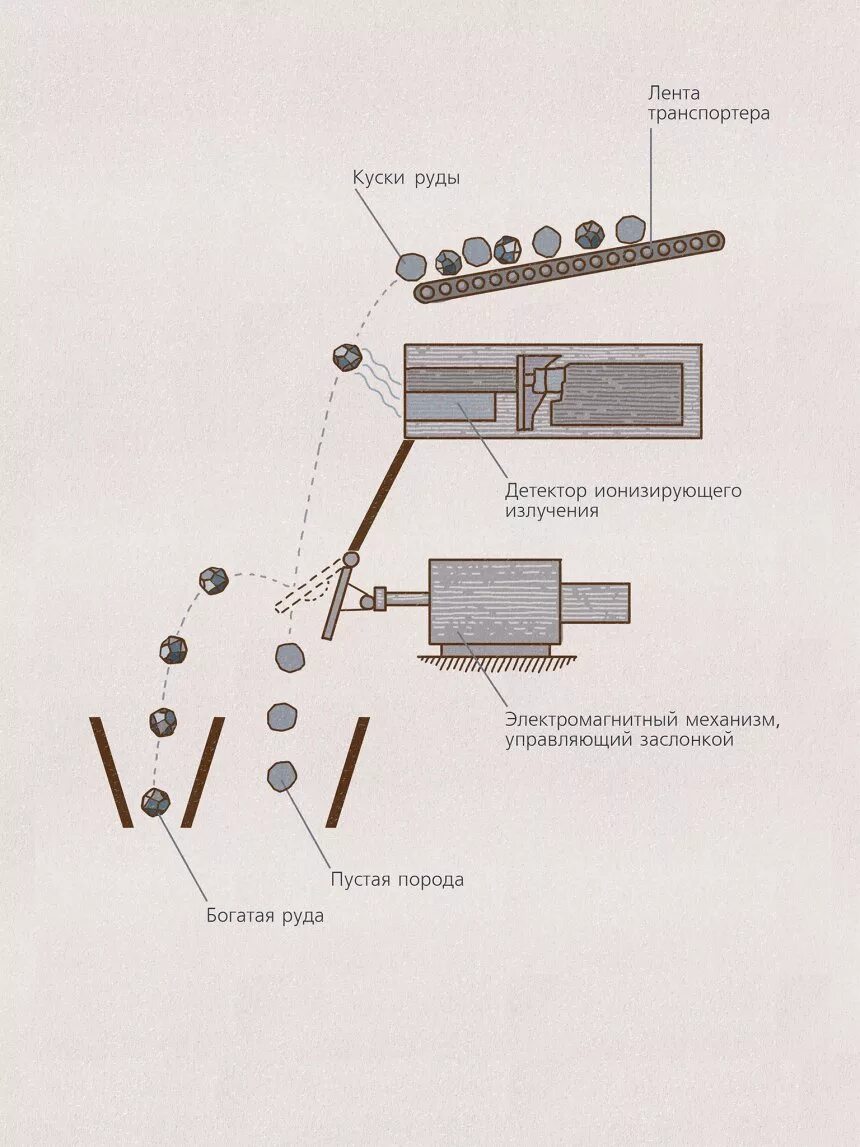 Лента транспортера

Куски руды

Детектор ионизирующего излучения

Электромагнитный механизм, управляющий заслонкой

Пустая порода

Богатая руда