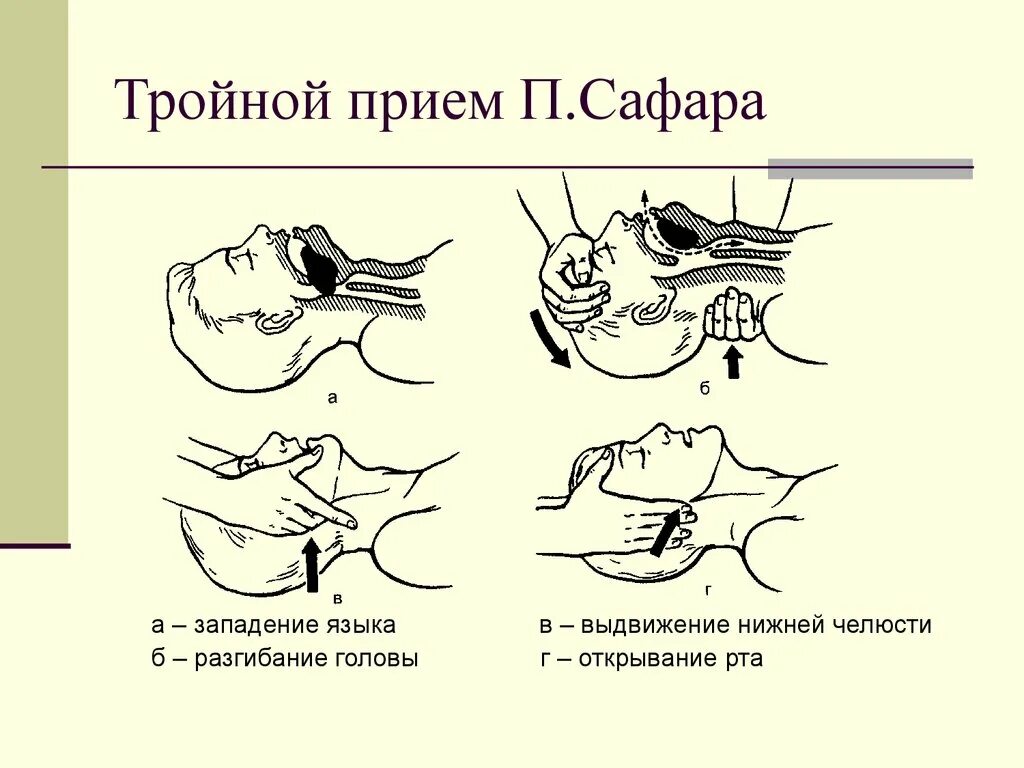 Тройной прием П.Сафара

а

б

в

г

а – западение языка
б – разгибание головы

в – выдвижение нижней челюсти
г – открывание рта