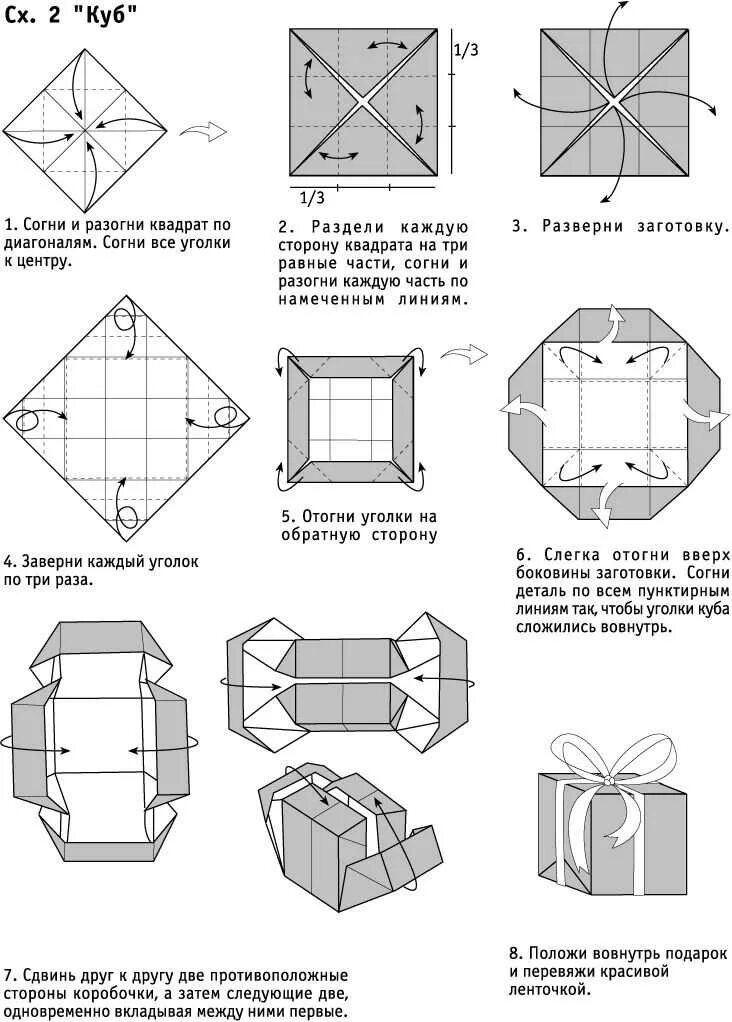 Сх. 2 "Куб"

1/3

1/3

1. Согни и разогни квадрат по диагоналям. Согни все уголки к центру.

2. Раздели каждую сторону квадрата на три равные части, согни и разогни каждую часть по намеченным линиям.

3. Разверни заготовку.

4. Заверни каждый уголок по три раза.

5. Отогни уголки на обратную сторону

6. Слегка отогни вверх боковины заготовки. Согни деталь по всем пунктирным линиям так, чтобы уголки куба сложились вовнутрь.

7. Сдвинь друг к другу две противоположные стороны коробочки, а затем следующие две, одновременно вкладывая между ними первые.

8. Положи вовнутрь подарок и перевяжи красивой ленточкой.