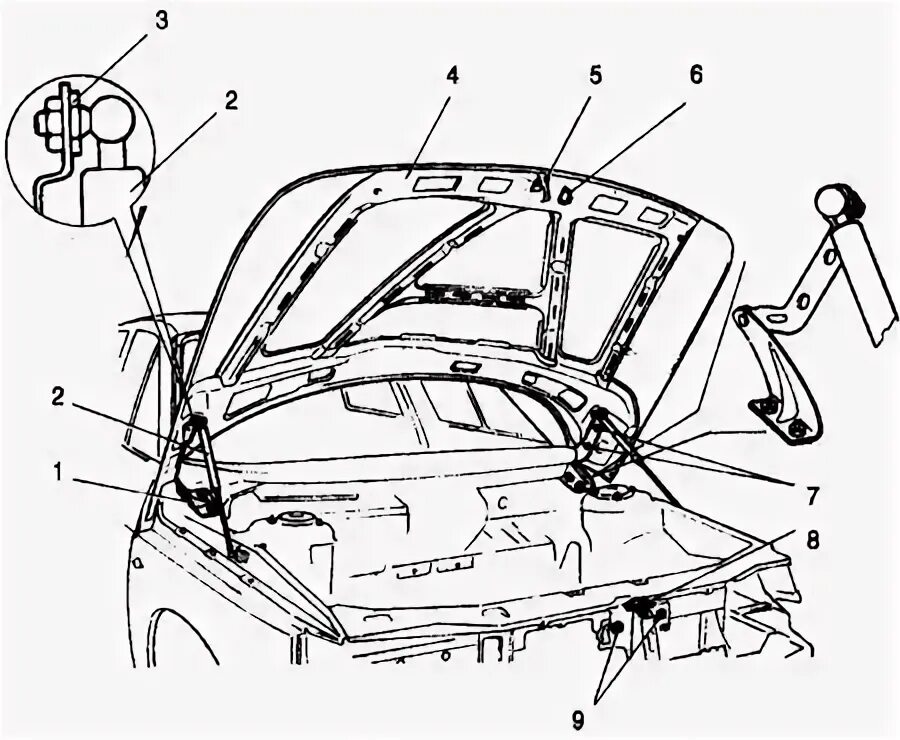 3
2
4
5
6
2
1
7
8
9