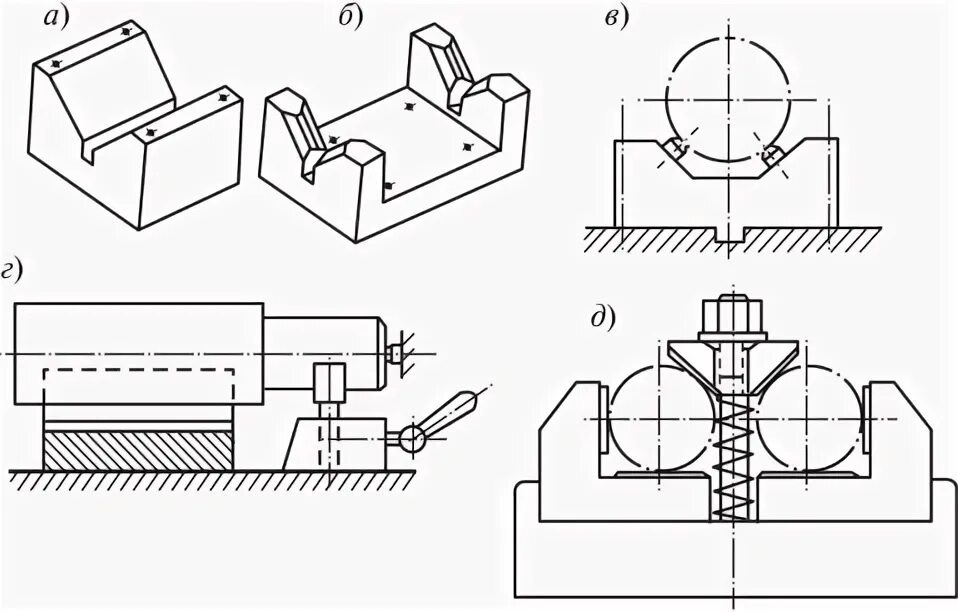 а)

б)

в)

г)

д)