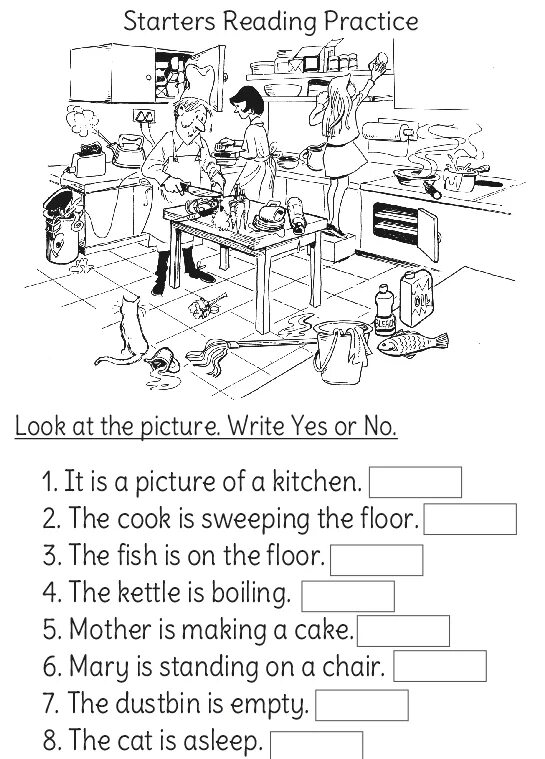 Starters Reading Practice

OIL

BLEACH

Look at the picture. Write Yes or No.

1. It is a picture of a kitchen.
2. The cook is sweeping the floor.
3. The fish is on the floor.
4. The kettle is boiling.
5. Mother is making a cake.
6. Mary is standing on a chair.
7. The dustbin is empty.
8. The cat is asleep.