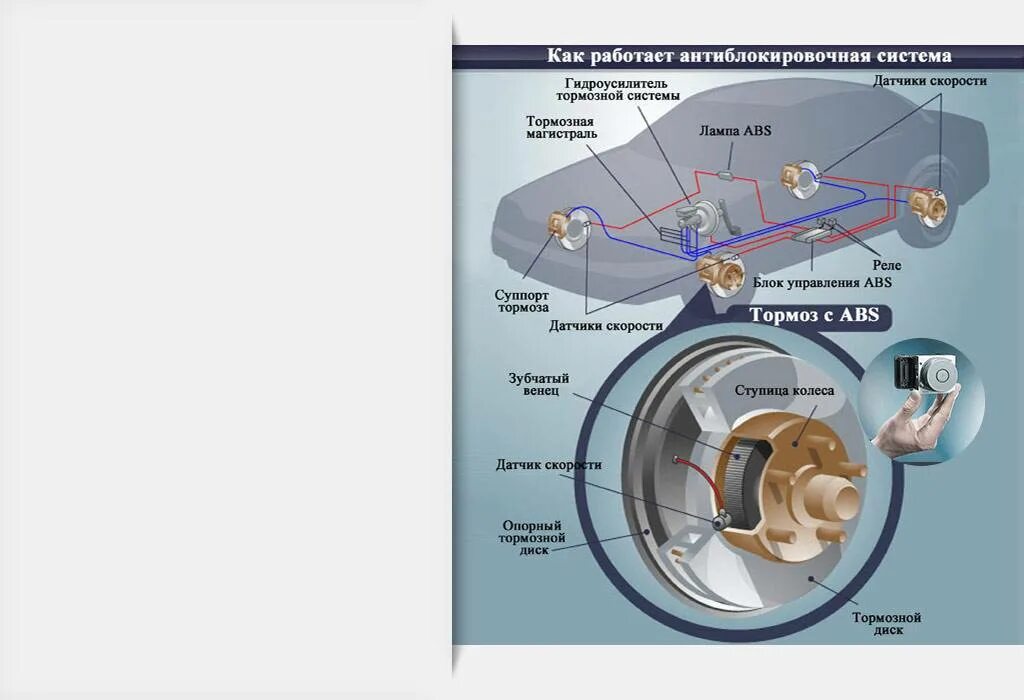 Как работает антиблокировочная система

Гидроусилитель тормозной системы

Датчики скорости

Тормозная магистраль

Лампа ABS

Реле

Блок управления ABS

Суппорт тормоза

Датчики скорости

Тормоз с ABS

Зубчатый венец

Ступица колеса

Датчик скорости

Опорный тормозной диск

Тормозной диск