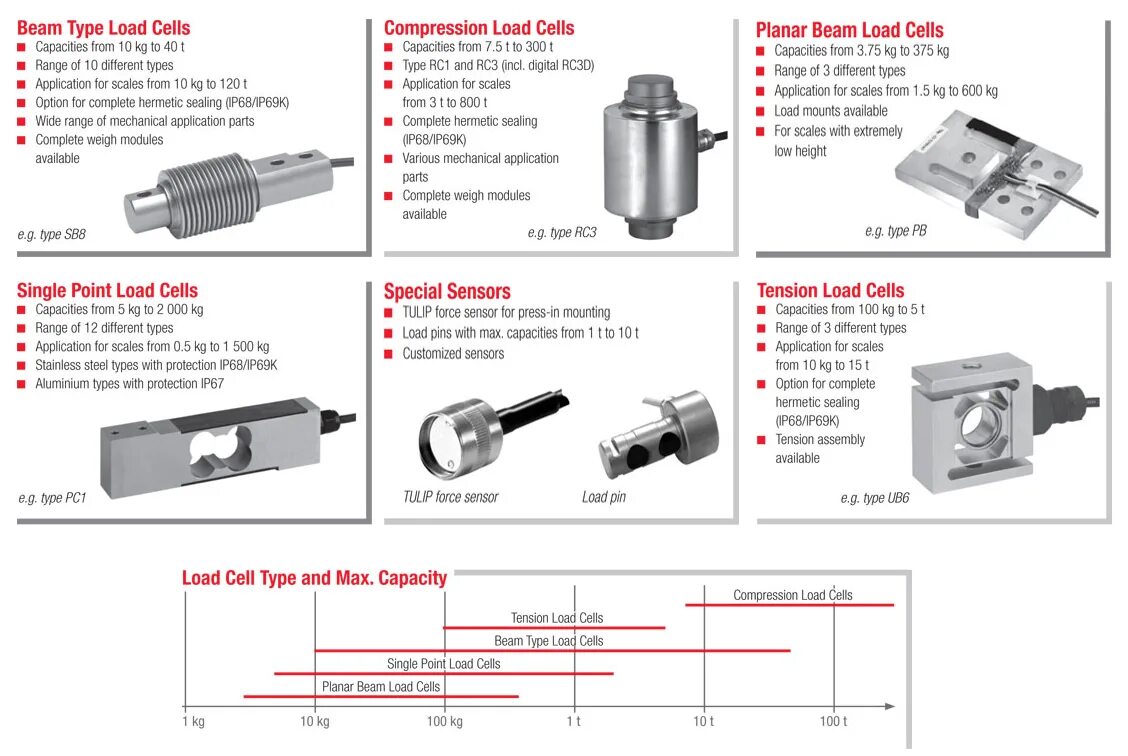 Beam Type Load Cells
■ Capacities from 10 kg to 40 t
■ Range of 10 different types
■ Application for scales from 10 kg to 120 t
■ Option for complete hermetic sealing (IP68/IP69K)
■ Wide range of mechanical application parts
■ Complete weigh modules available

e.g. type SB8

Compression Load Cells
■ Capacities from 7.5 t to 300 t
■ Type RC1 and RC3 (incl. digital RC3D)
■ Application for scales from 3 t to 800 t
■ Complete hermetic sealing (IP68/IP69K)
■ Various mechanical application parts
■ Complete weigh modules available

e.g. type RC3

Planar Beam Load Cells
■ Capacities from 3.75 kg to 375 kg
■ Range of 3 different types
■ Application for scales from 1.5 kg to 600 kg
■ Load mounts available
■ For scales with extremely low height

e.g. type PB

Single Point Load Cells
■ Capacities from 5 kg to 2 000 kg
■ Range of 12 different types
■ Application for scales from 0.5 kg to 1 500 kg
■ Stainless steel types with protection IP68/IP69K
■ Aluminium types with protection IP67

e.g. type PC1

Special Sensors
■ TULIP force sensor for press-in mounting
■ Load pins with max. capacities from 1 t to 10 t
■ Customized sensors

TULIP force sensor

Load pin

Tension Load Cells
■ Capacities from 100 kg to 5 t
■ Range of 3 different types
■ Application for scales from 10 kg to 15 t
■ Option for complete hermetic sealing (IP68/IP69K)
■ Tension assembly available

e.g. type UB6

Load Cell Type and Max. Capacity

Compression Load Cells
Tension Load Cells
Beam Type Load Cells
Single Point Load Cells
Planar Beam Load Cells

1 kg 10 kg 100 kg 1 t 10 t 100 t