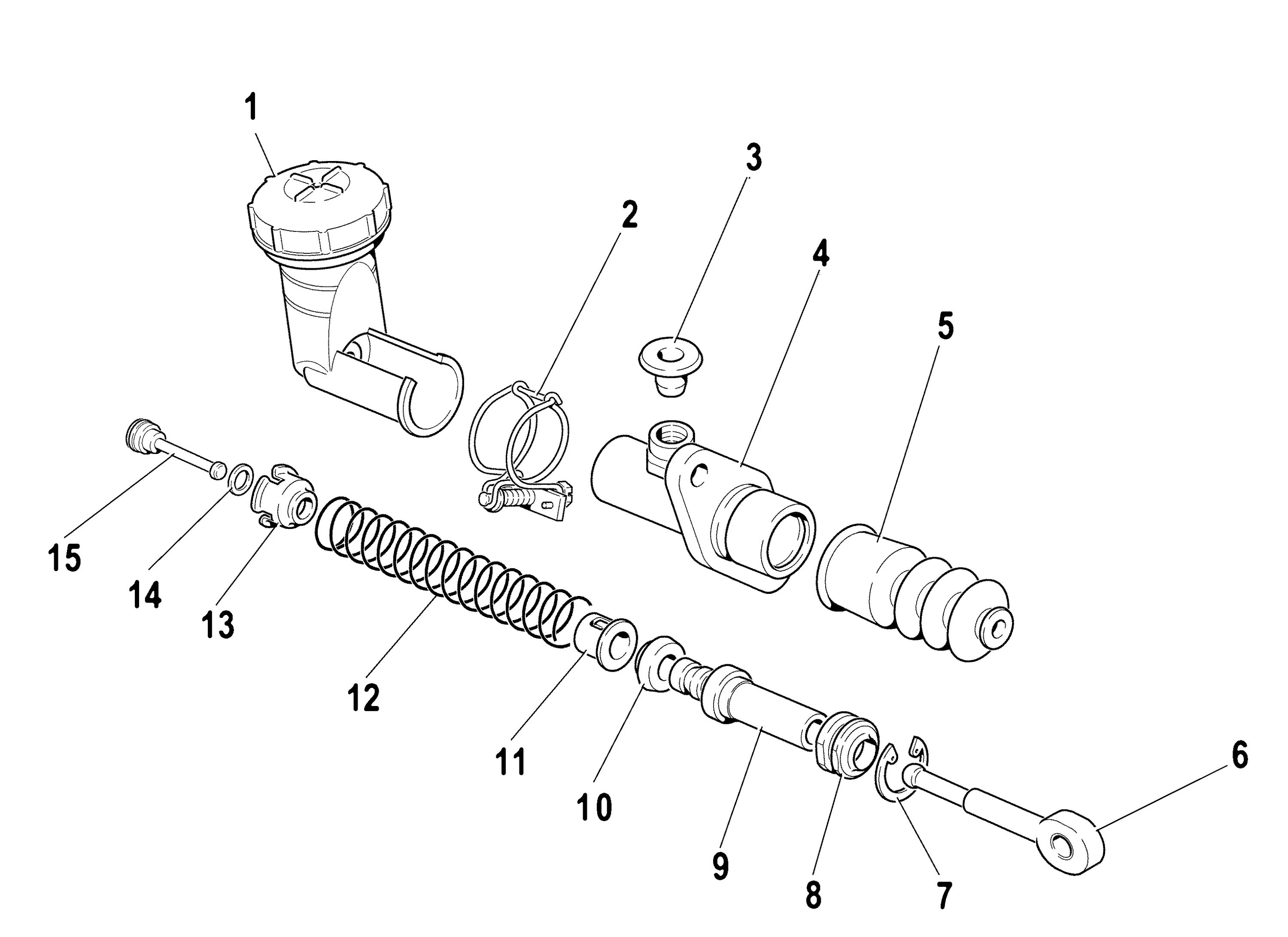 1
2
3
4
5
15
14
13
12
11
10
9
8
7
6