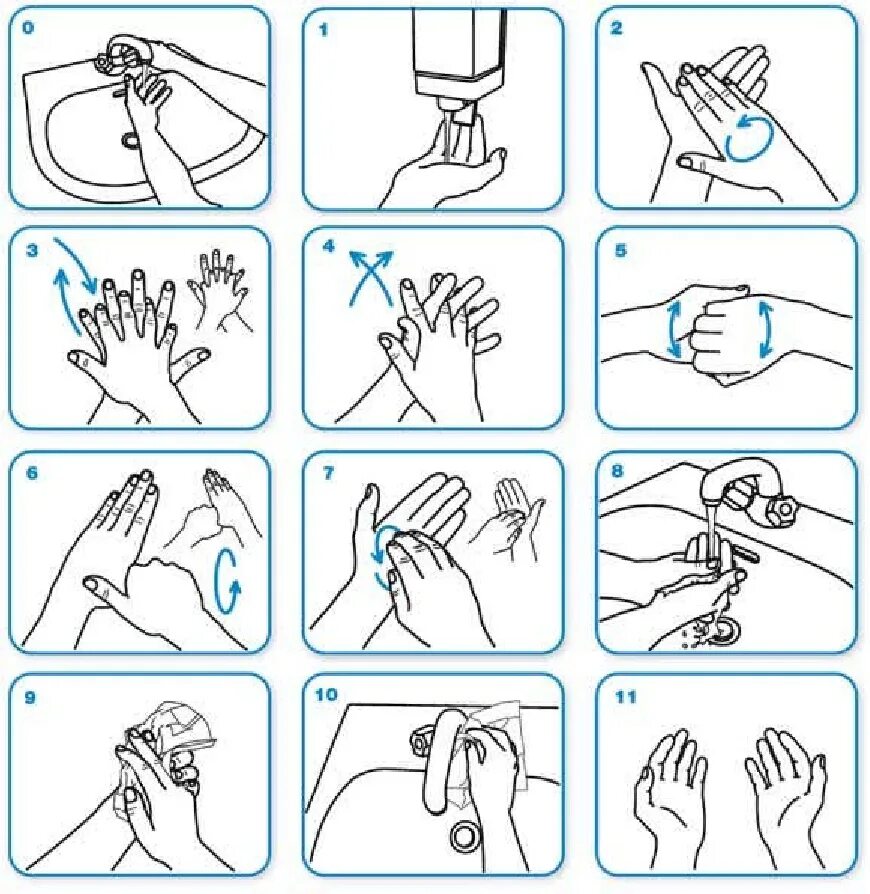 0

1

2

3

4

5

6

7

8

9

10

11