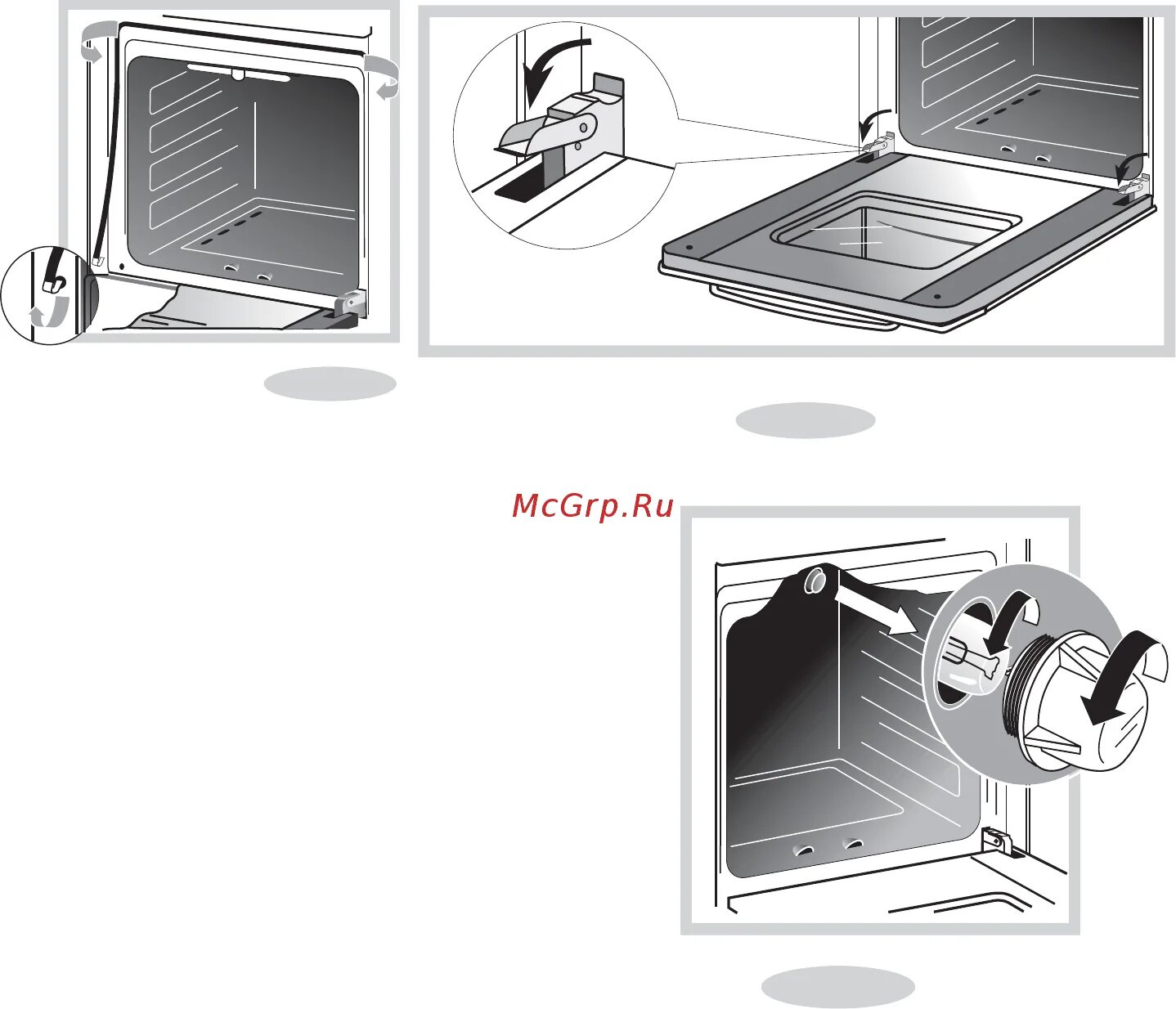 McGrp.Ru