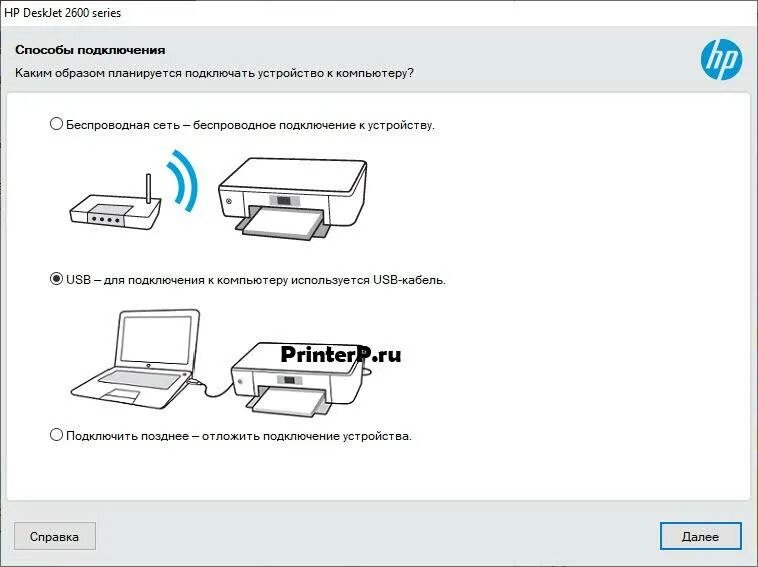 HP DeskJet 2600 series

Способы подключения

Каким образом планируется подключать устройство к компьютеру?

hp

Беспроводная сеть – беспроводное подключение к устройству.

USB – для подключения к компьютеру используется USB-кабель.

PrinterP.ru

Подключить позднее – отложить подключение устройства.

Справка

Далее