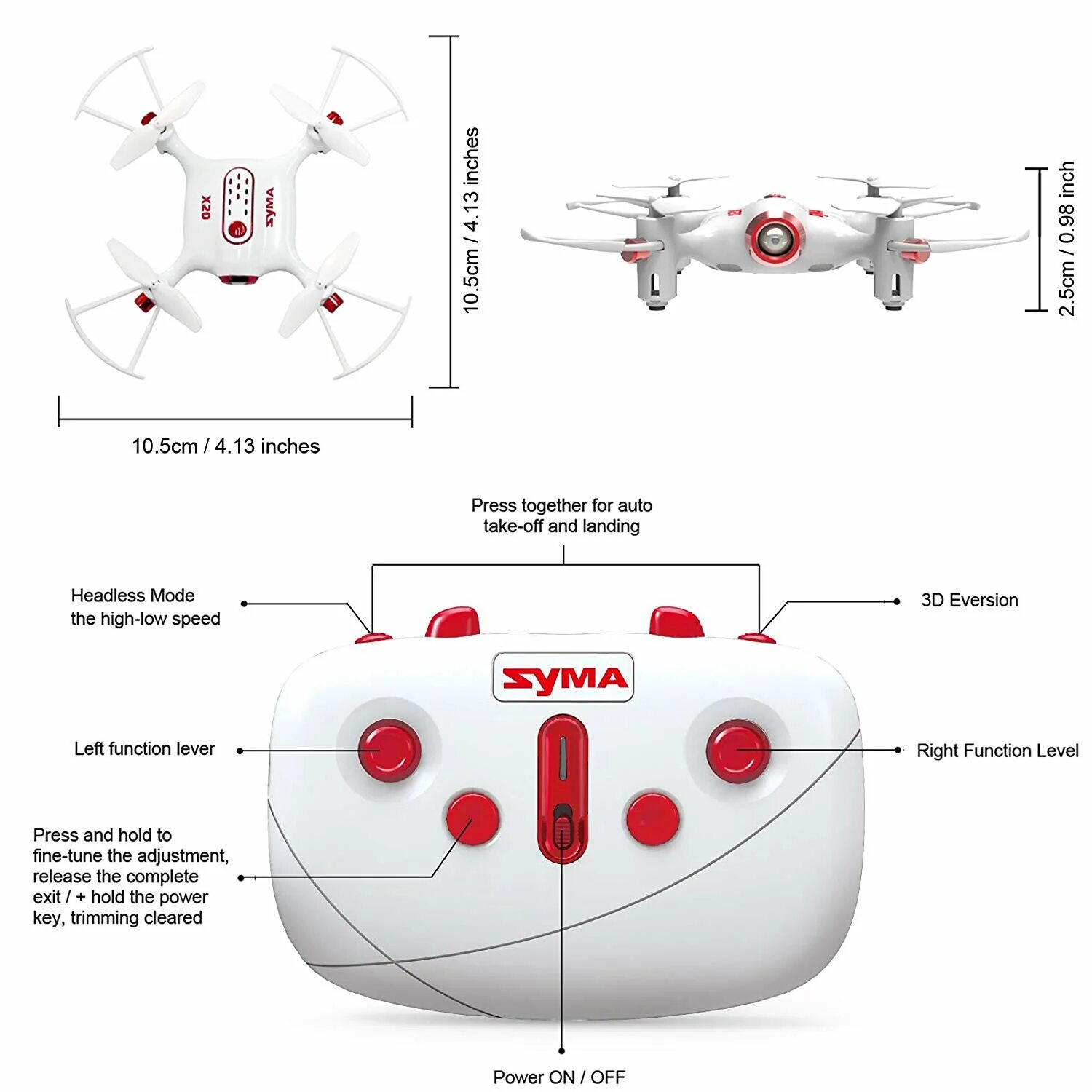 X20
SYMA

10.5cm / 4.13 inches

10.5cm / 4.13 inches

2.5cm / 0.98 inch

Press together for auto take-off and landing

Headless Mode
the high-low speed

3D Eversion

SYMA

Left function lever

Right Function Level

Press and hold to fine-tune the adjustment, release the complete exit / + hold the power key, trimming cleared

Power ON / OFF