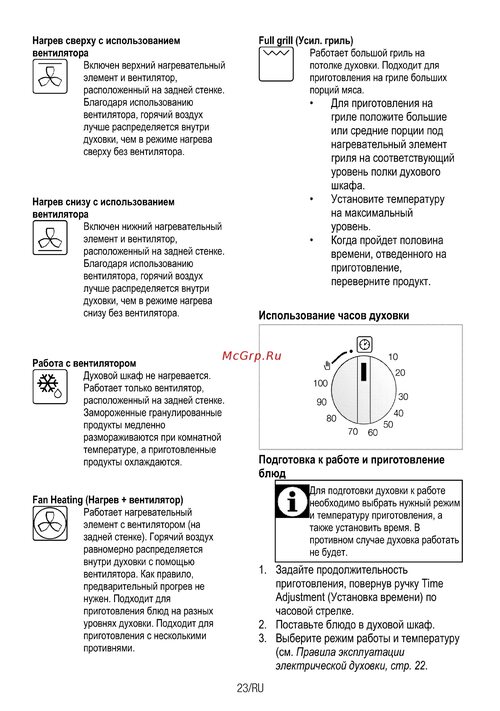 Нагрев сверху с использованием вентилятора

Включен верхний нагревательный элемент и вентилятор, расположенный на задней стенке. Благодаря использованию вентилятора, горячий воздух лучше распределяется внутри духовки, чем в режиме нагрева сверху без вентилятора.

Нагрев снизу с использованием вентилятора

Включен нижний нагревательный элемент и вентилятор, расположенный на задней стенке. Благодаря использованию вентилятора, горячий воздух лучше распределяется внутри духовки, чем в режиме нагрева снизу без вентилятора.

Работа с вентилятором

Духовой шкаф не нагревается. Работает только вентилятор, расположенный на задней стенке. Замороженные гранулированные продукты медленно размораживаются при комнатной температуре, а приготовленные продукты охлаждаются.

Fan Heating (Нагрев + вентилятор)

Работает нагревательный элемент с вентилятором (на задней стенке). Горячий воздух равномерно распределяется внутри духовки с помощью вентилятора. Как правило, предварительный прогрев не нужен. Подходит для приготовления блюд на разных уровнях духовки. Подходит для приготовления с несколькими противнями.

Full grill (Усил. гриль)

Работает большой гриль на потолке духовки. Подходит для приготовления на гриле больших порций мяса.

• Для приготовления на гриле положите большие или средние порции под нагревательный элемент гриля на соответствующий уровень полки духового шкафа.
• Установите температуру на максимальный уровень.
• Когда пройдет половина времени, отведенного на приготовление, переверните продукт.

Использование часов духовки

McGrp.Ru

10 20 30 40 50 60 70 80 90 100

Подготовка к работе и приготовление блюд

Для подготовки духовки к работе необходимо выбрать нужный режим и температуру приготовления, а также установить время. В противном случае духовка работать не будет.

1. Задайте продолжительность приготовления, повернув ручку Time Adjustment (Установка времени) по часовой стрелке.
2. Поставьте блюдо в духовой шкаф.
3. Выберите режим работы и температуру (см. Правила эксплуатации электрической духовки, стр. 22.

23/RU