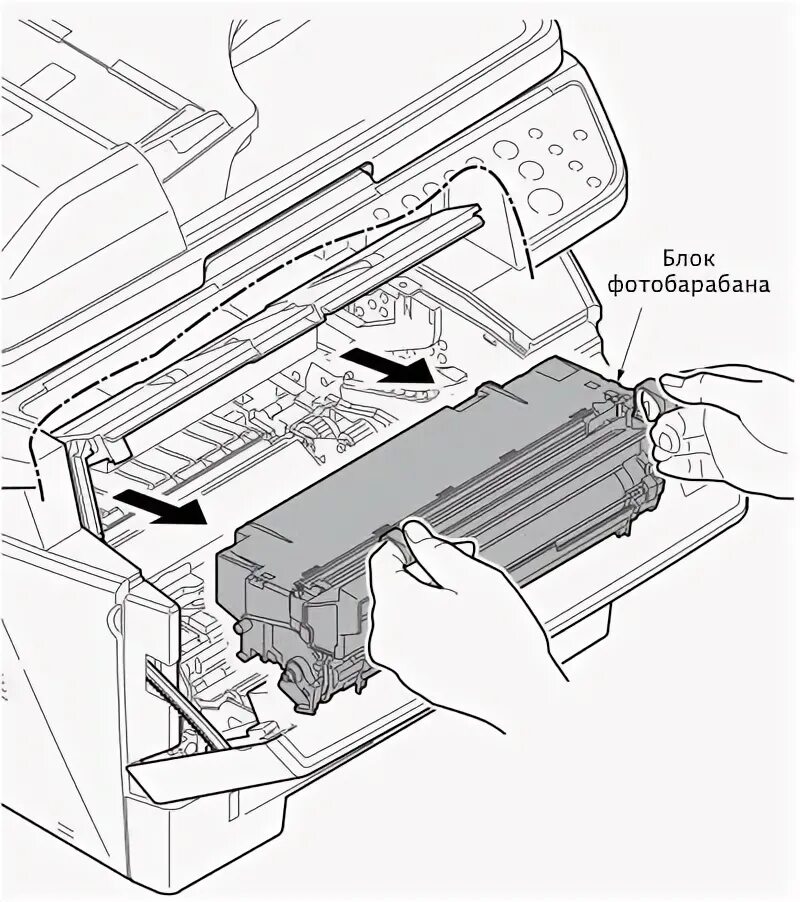 Блок
фотобарабана