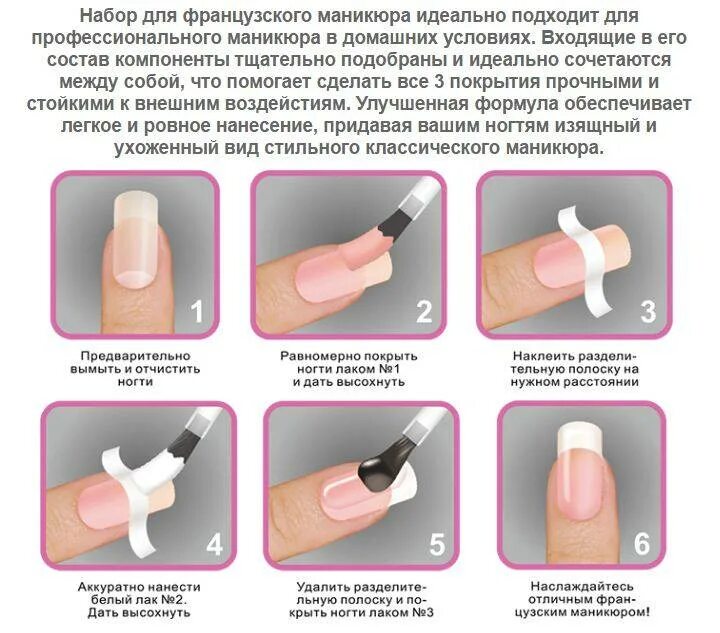 Набор для французского маникюра идеально подходит для профессионального маникюра в домашних условиях. Входящие в его состав компоненты тщательно подобраны и идеально сочетаются между собой, что помогает сделать все 3 покрытия прочными и стойкими к внешним воздействиям. Улучшенная формула обеспечивает легкое и ровное нанесение, придавая вашим ногтям изящный и ухоженный вид стильного классического маникюра.

1

Предварительно вымыть и отчистить ногти

2

Равномерно покрыть ногти лаком №1 и дать высохнуть

3

Наклеить разделительную полоску на нужном расстоянии

4

Аккуратно нанести белый лак №2. Дать высохнуть

5

Удалить разделительную полоску и покрыть ногти лаком №3

6

Наслаждайтесь отличным французским маникюром!