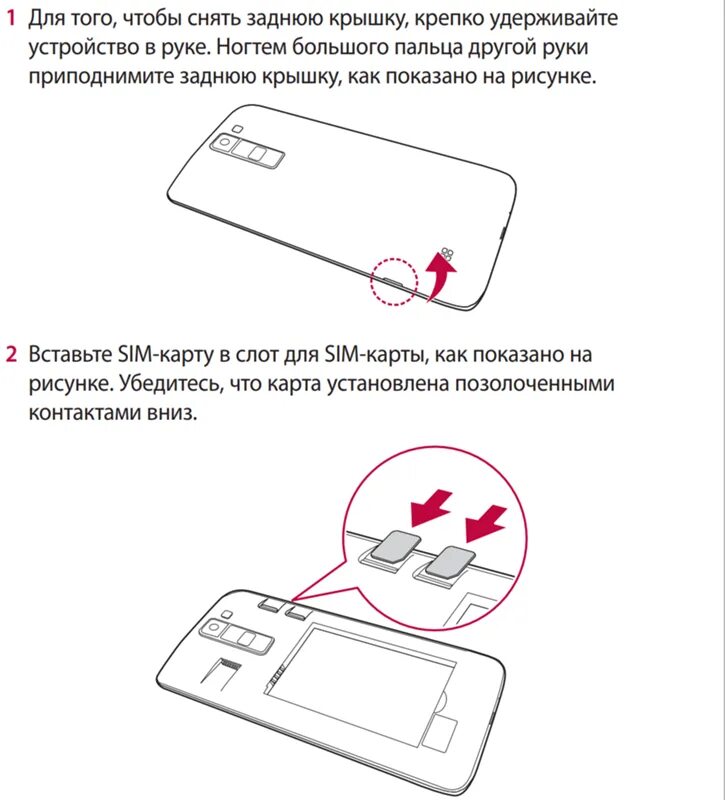 1 Для того, чтобы снять заднюю крышку, крепко удерживайте устройство в руке. Ногтем большого пальца другой руки приподнимите заднюю крышку, как показано на рисунке.

2 Вставьте SIM-карту в слот для SIM-карты, как показано на рисунке. Убедитесь, что карта установлена позолоченными контактами вниз.