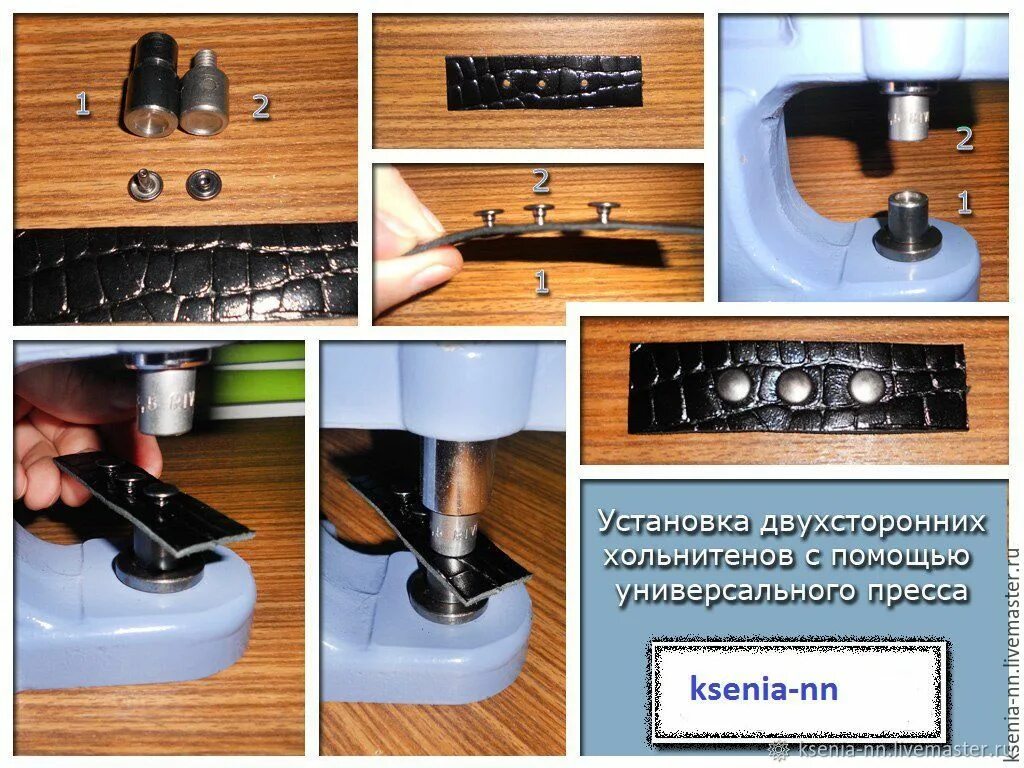 1 2

2

1

2

1

Установка двухсторонних хольнитенов с помощью универсального пресса

ksenia-nn

ksenia-nn.livemaster.ru

ksenia-nn.livemaster.ru