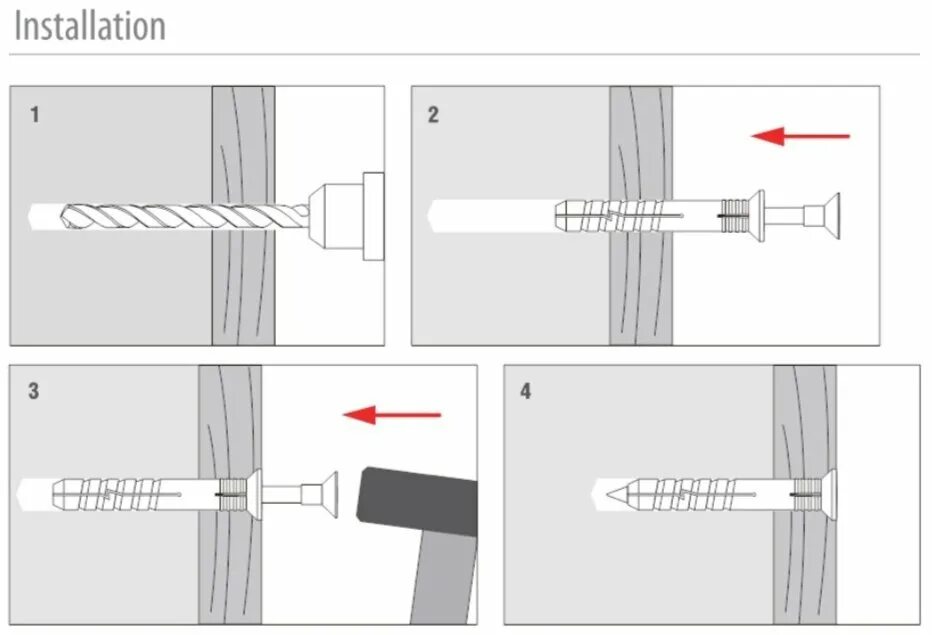 Installation

1

2

3

4