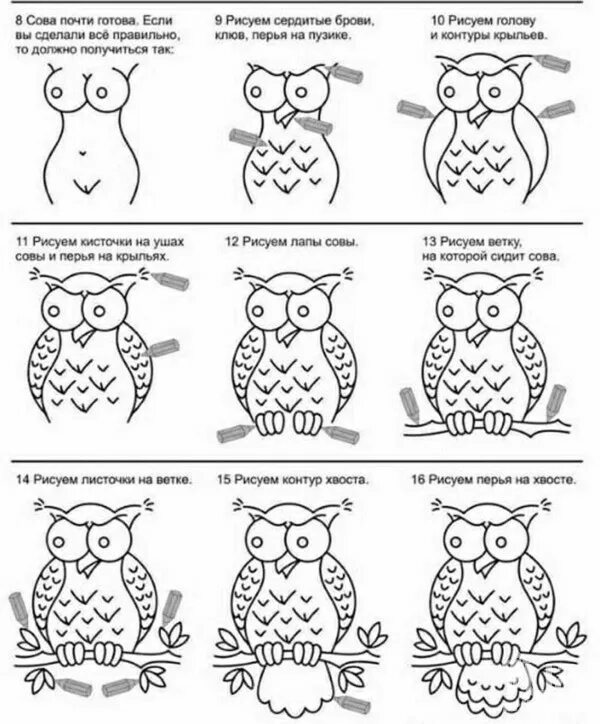 8 Сова почти готова. Если вы сделали всё правильно, то должно получиться так:

9 Рисуем сердитые брови, клюв, перья на пузике.

10 Рисуем голову и контуры крыльев.

11 Рисуем кисточки на ушах совы и перья на крыльях.

12 Рисуем лапы совы.

13 Рисуем ветку, на которой сидит сова.

14 Рисуем листочки на ветке.

15 Рисуем контур хвоста.

16 Рисуем перья на хвосте.