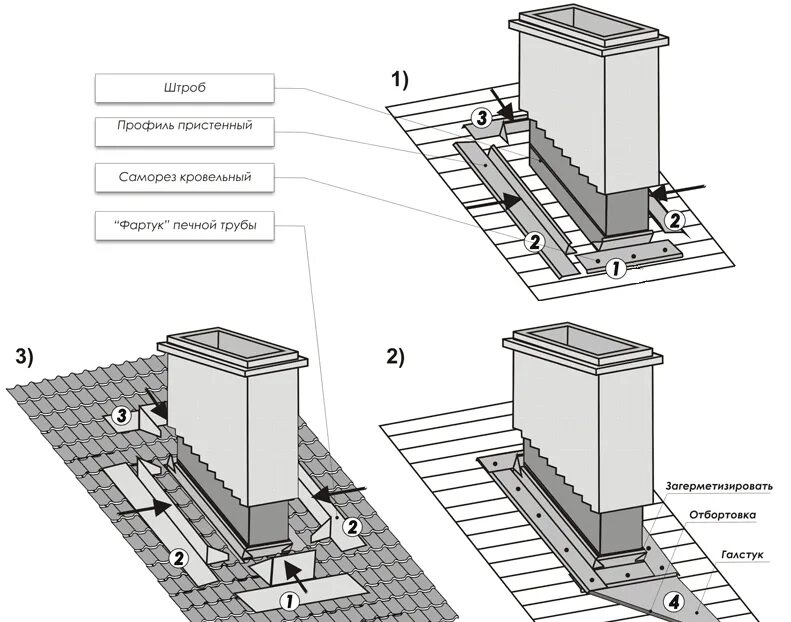 Штроб

Профиль пристенный

Саморез кровельный

"Фартук" печной трубы

1)

3

2

2

1

3)

3

2

2

1

2)

Загерметизировать

Отбортовка

Галстук

4