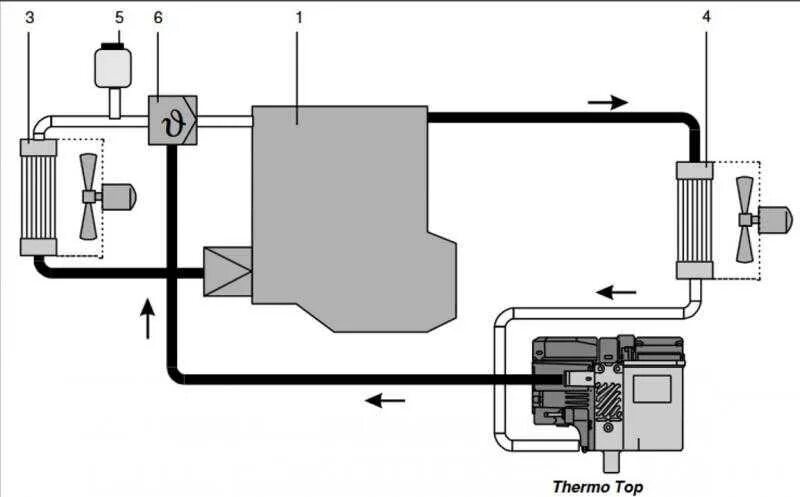 3
5
6
1
4
$\vartheta$
Thermo Top