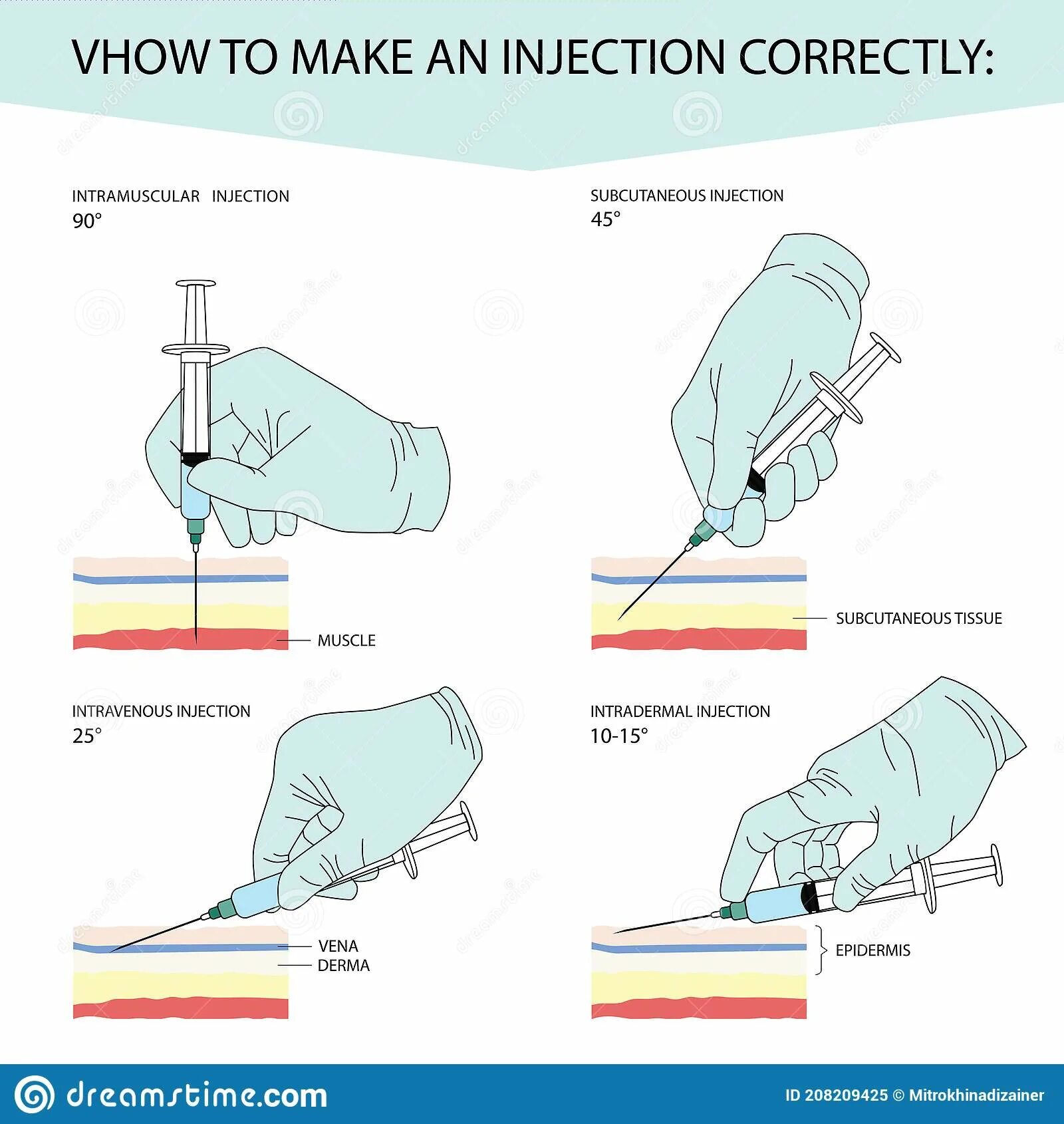 VHOW TO MAKE AN INJECTION CORRECTLY:

INTRAMUSCULAR INJECTION
90°

MUSCLE

SUBCUTANEOUS INJECTION
45°

SUBCUTANEOUS TISSUE

INTRAVENOUS INJECTION
25°

VENA
DERMA

INTRADERMAL INJECTION
10-15°

EPIDERMIS

dreamstime.com

ID 208209425 © Mitrokhinadizainer