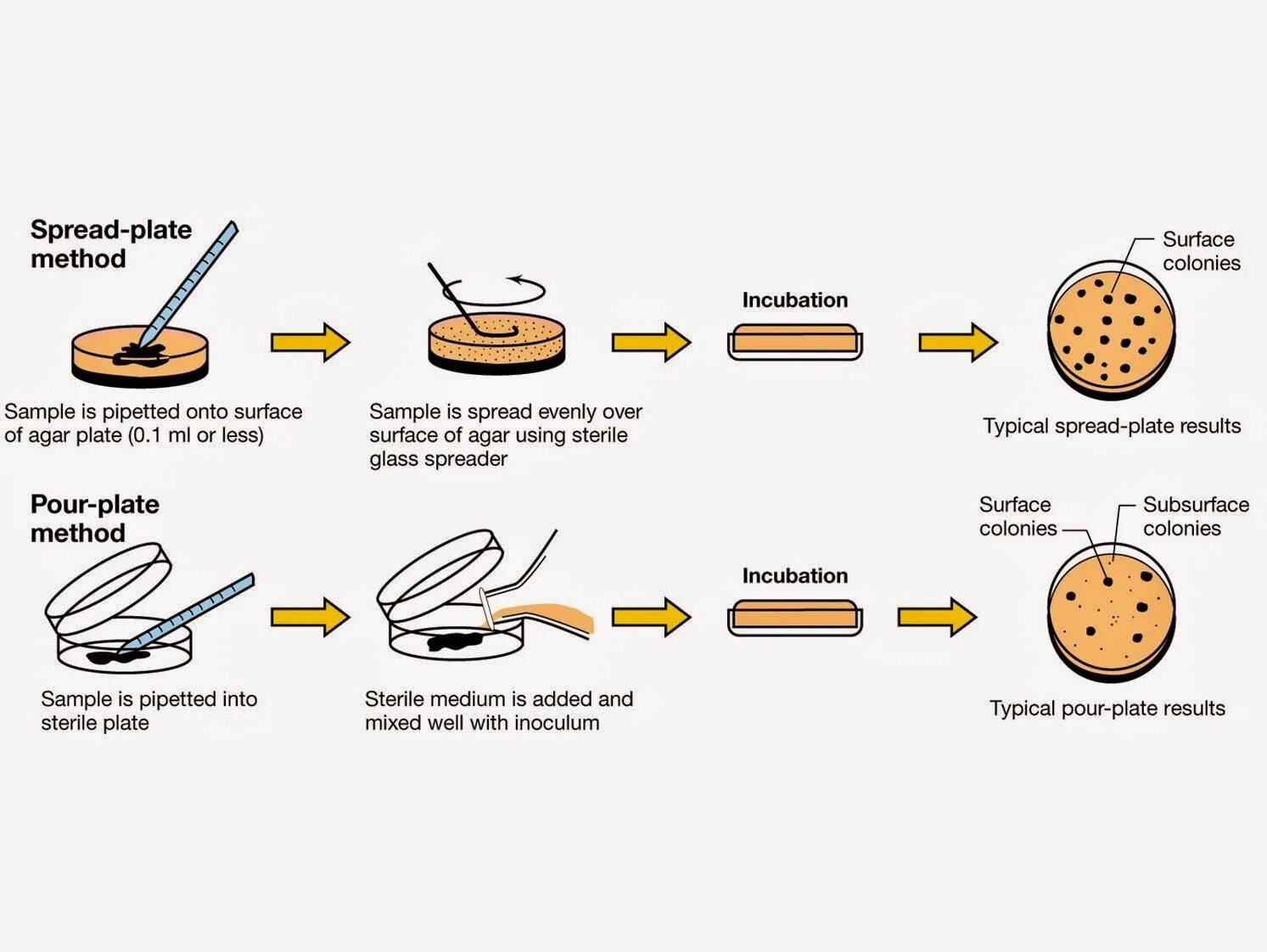 Spread-plate method

Sample is pipetted onto surface of agar plate (0.1 ml or less)

Sample is spread evenly over surface of agar using sterile glass spreader

Incubation

Surface colonies

Typical spread-plate results

Pour-plate method

Sample is pipetted into sterile plate

Sterile medium is added and mixed well with inoculum

Incubation

Surface colonies

Subsurface colonies

Typical pour-plate results