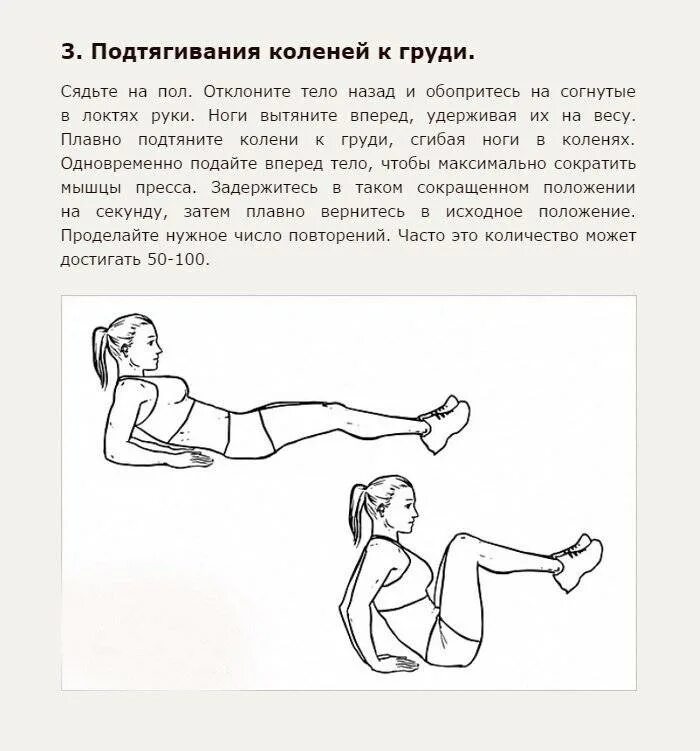 3. Подтягивания коленей к груди.

Сядьте на пол. Отклоните тело назад и обопритесь на согнутые в локтях руки. Ноги вытяните вперед, удерживая их на весу. Плавно подтяните колени к груди, сгибая ноги в коленях. Одновременно подайте вперед тело, чтобы максимально сократить мышцы пресса. Задержитесь в таком сокращенном положении на секунду, затем плавно вернитесь в исходное положение. Проделайте нужное число повторений. Часто это количество может достигать 50-100.