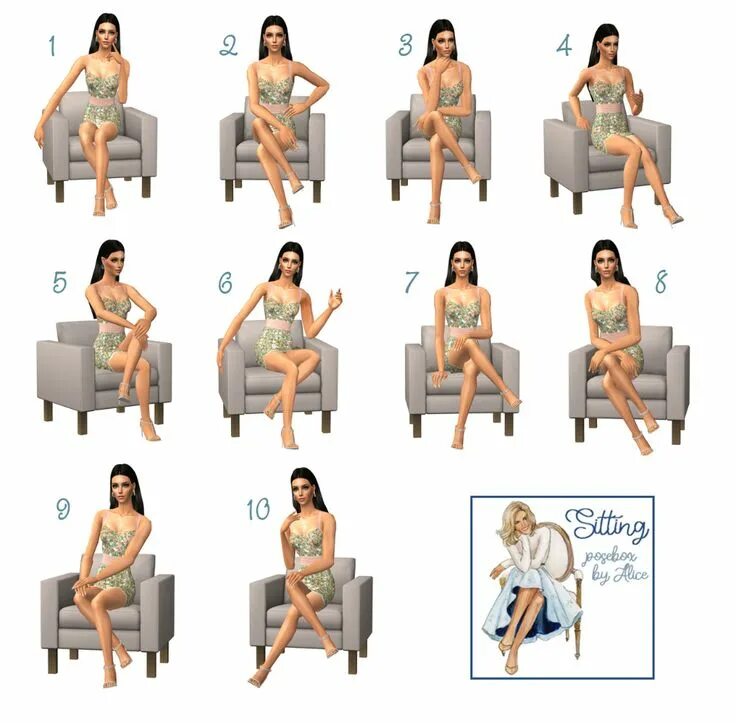 1
2
3
4
5
6
7
8
9
10

Sitting
posebox
by Alice