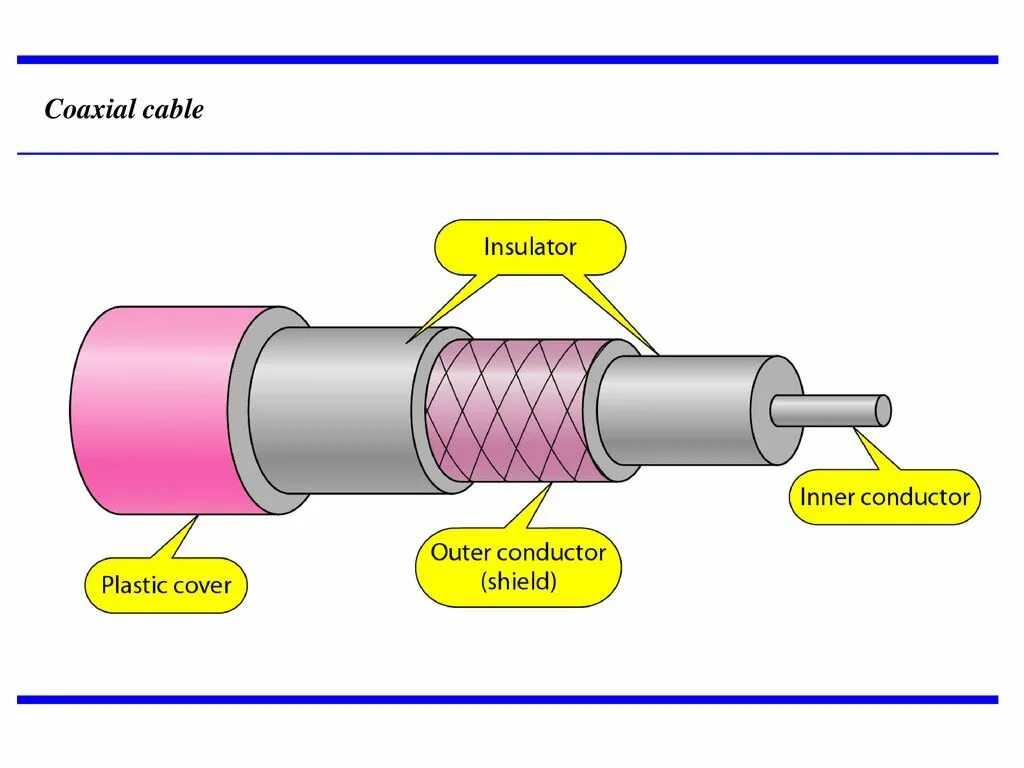 Coaxial cable

Insulator

Inner conductor

Outer conductor (shield)

Plastic cover